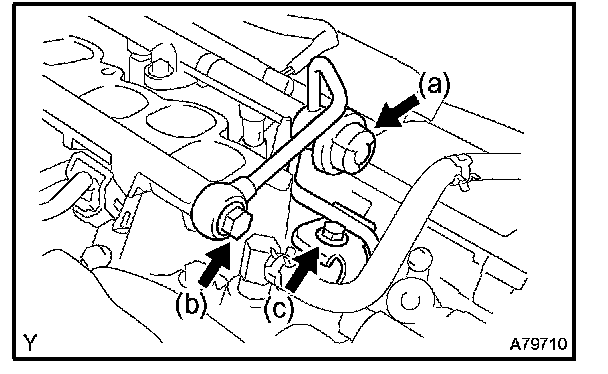 (a)
(b)
(c)
Y
A79710