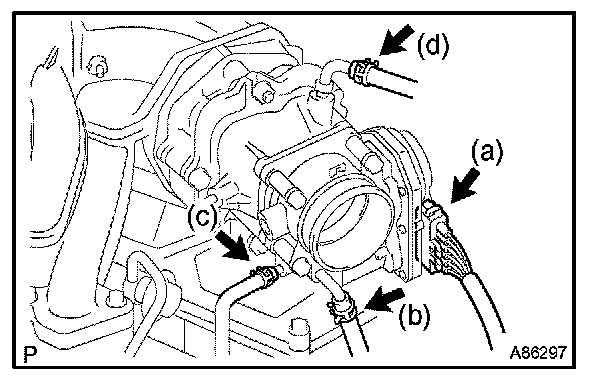 (d)

(a)

(c)

(b)

P

A86297