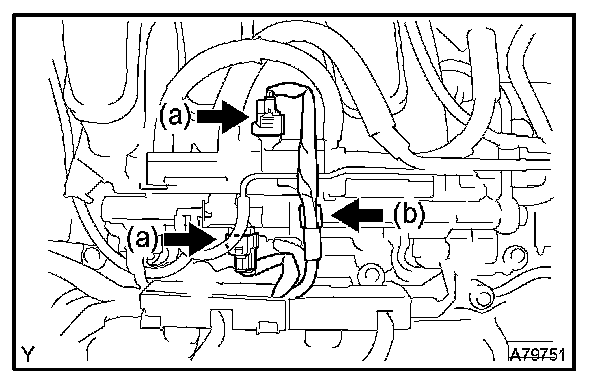 (a)
(b)
(a)
Y
A79751