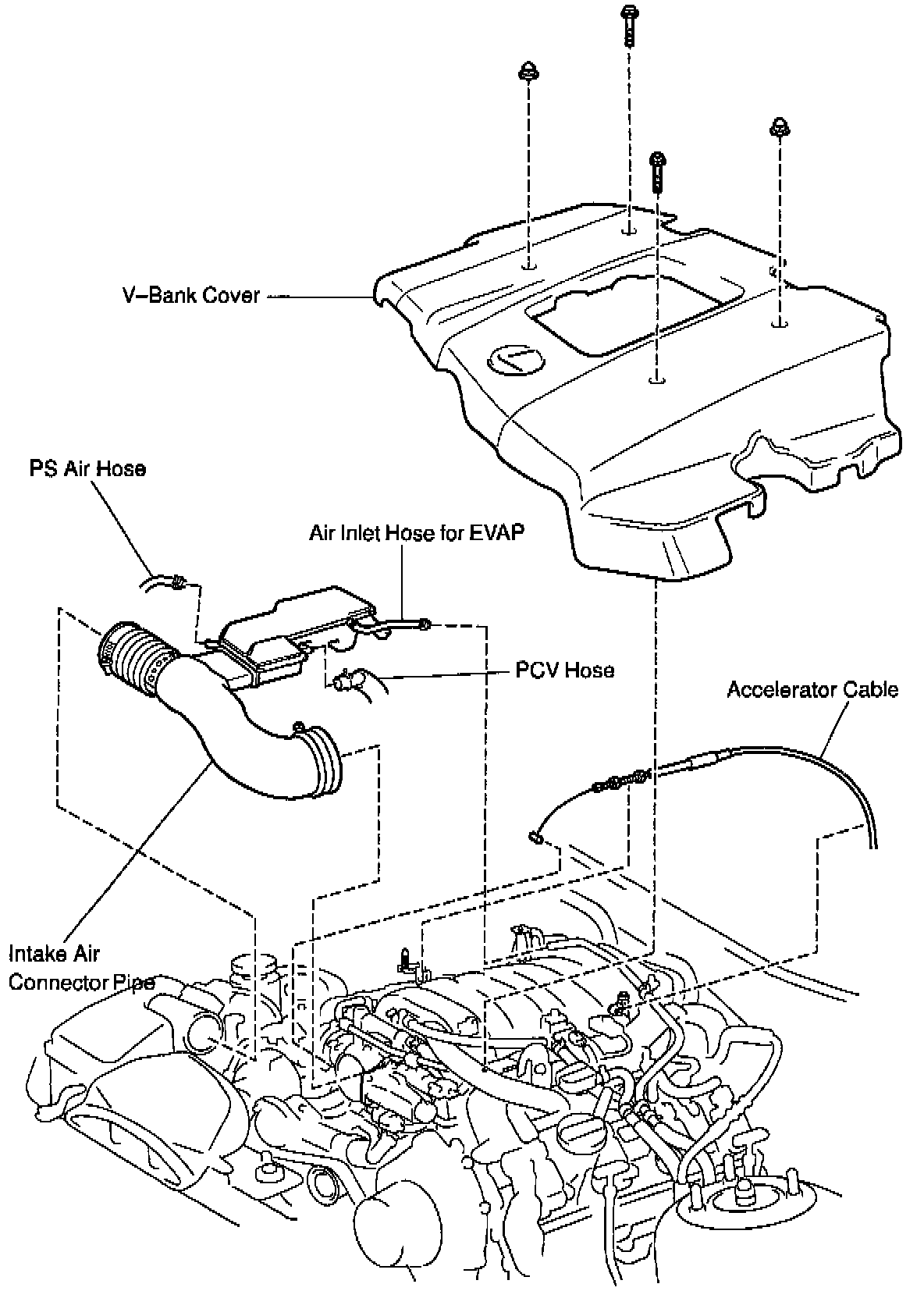 V–Bank Cover

PS Air Hose

Air Inlet Hose for EVAP

PCV Hose

Accelerator Cable

Intake Air Connector Pipe