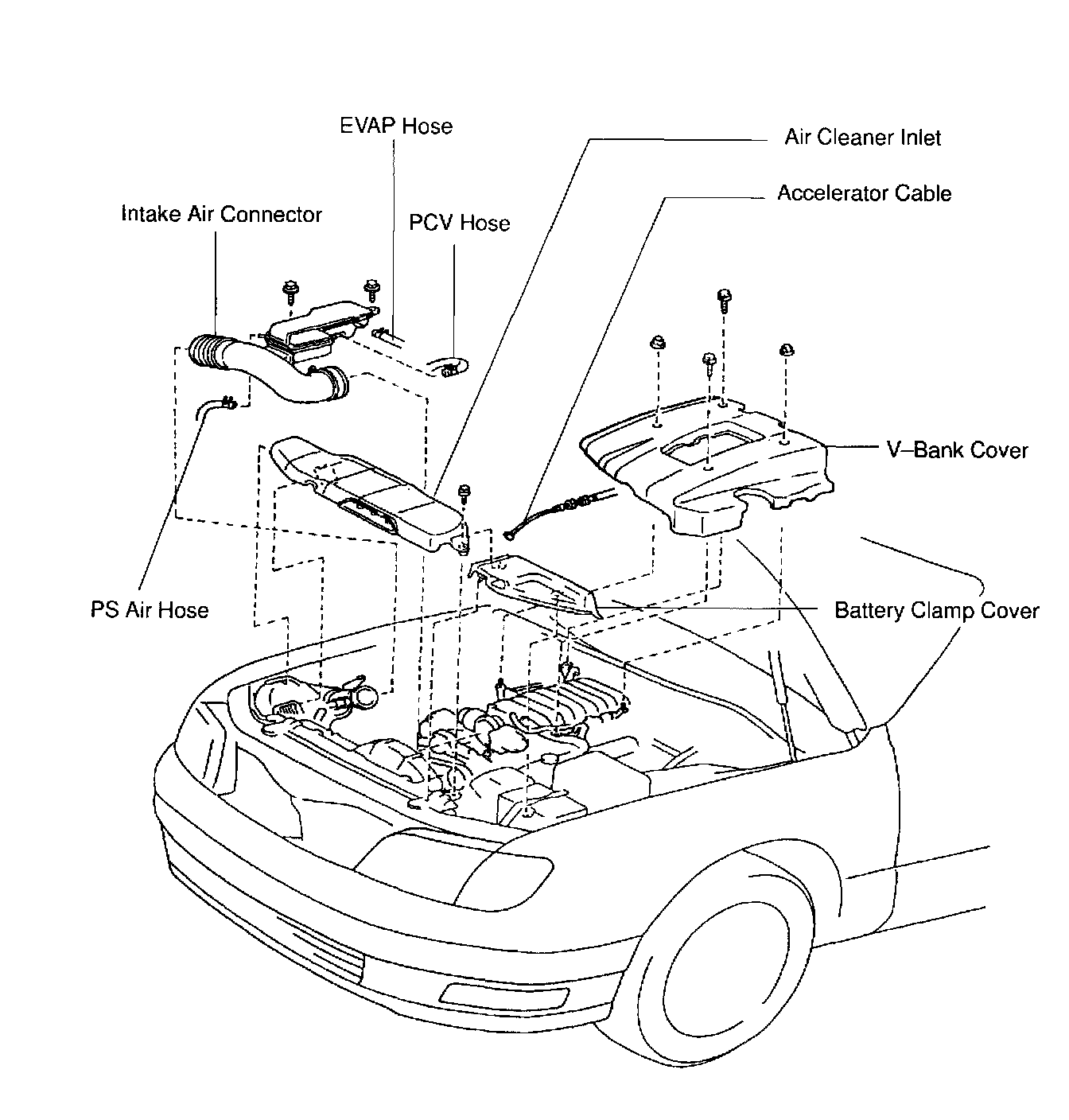 EVAP Hose

Air Cleaner Inlet

Accelerator Cable

Intake Air Connector

PCV Hose

V–Bank Cover

PS Air Hose

Battery Clamp Cover