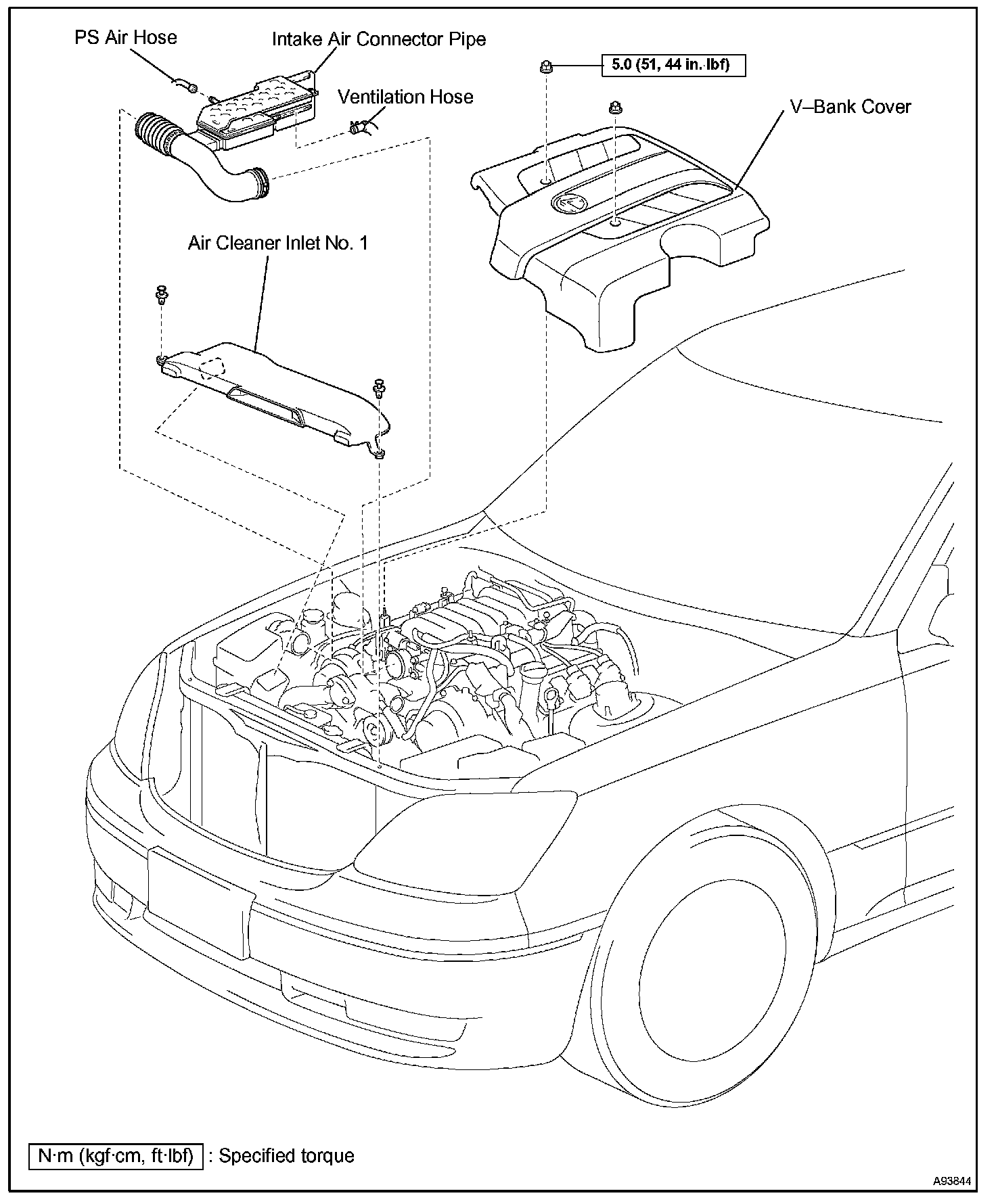 PS Air Hose

Intake Air Connector Pipe

Ventilation Hose

5.0 (51, 44 in.·lbf)

V–Bank Cover

Air Cleaner Inlet No. 1

N·m (kgf·cm, ft·lbf) : Specified torque

A93844