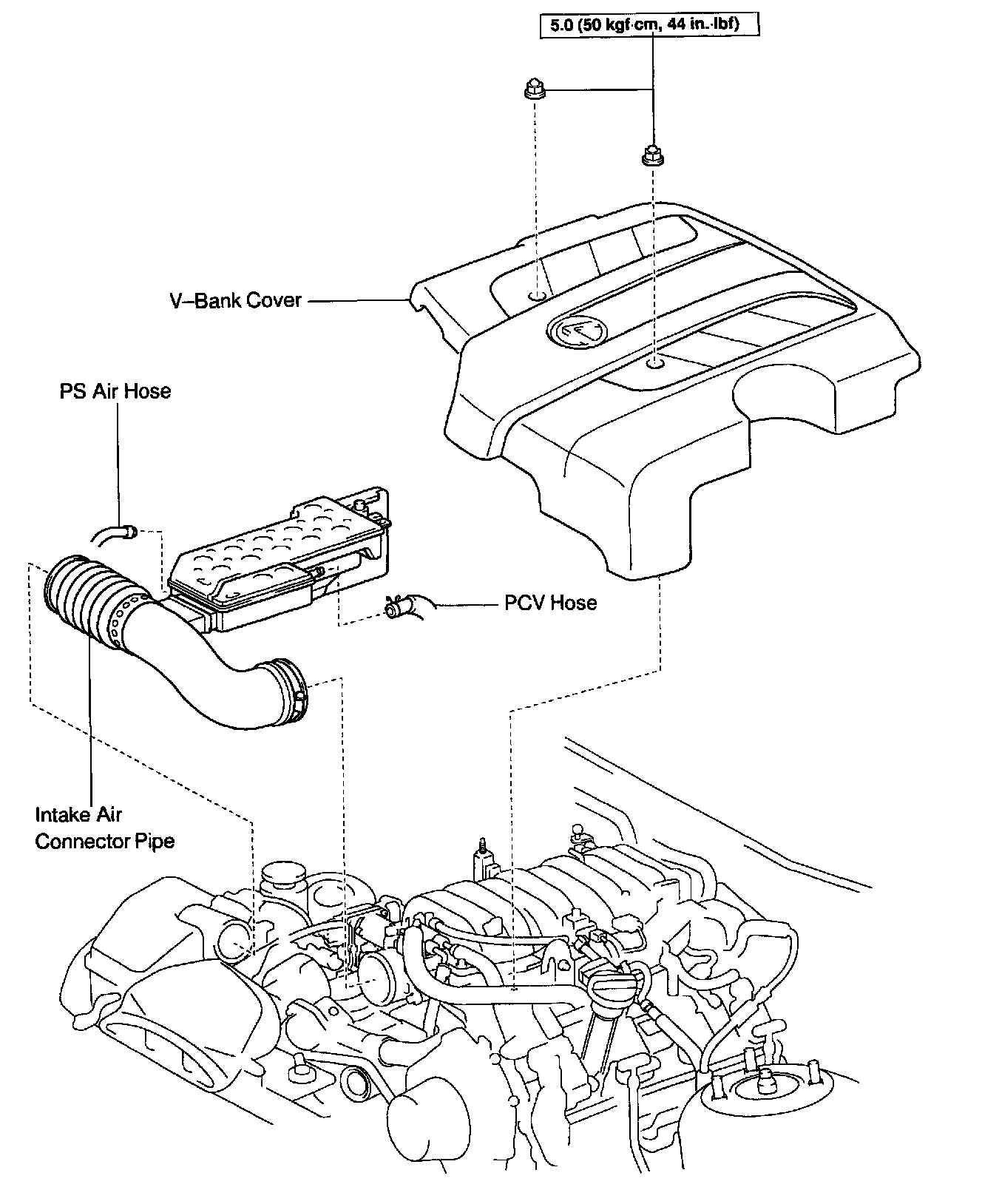 5.0 (50 kgf·cm, 44 in.·lbf)

V–Bank Cover

PS Air Hose

PCV Hose

Intake Air Connector Pipe