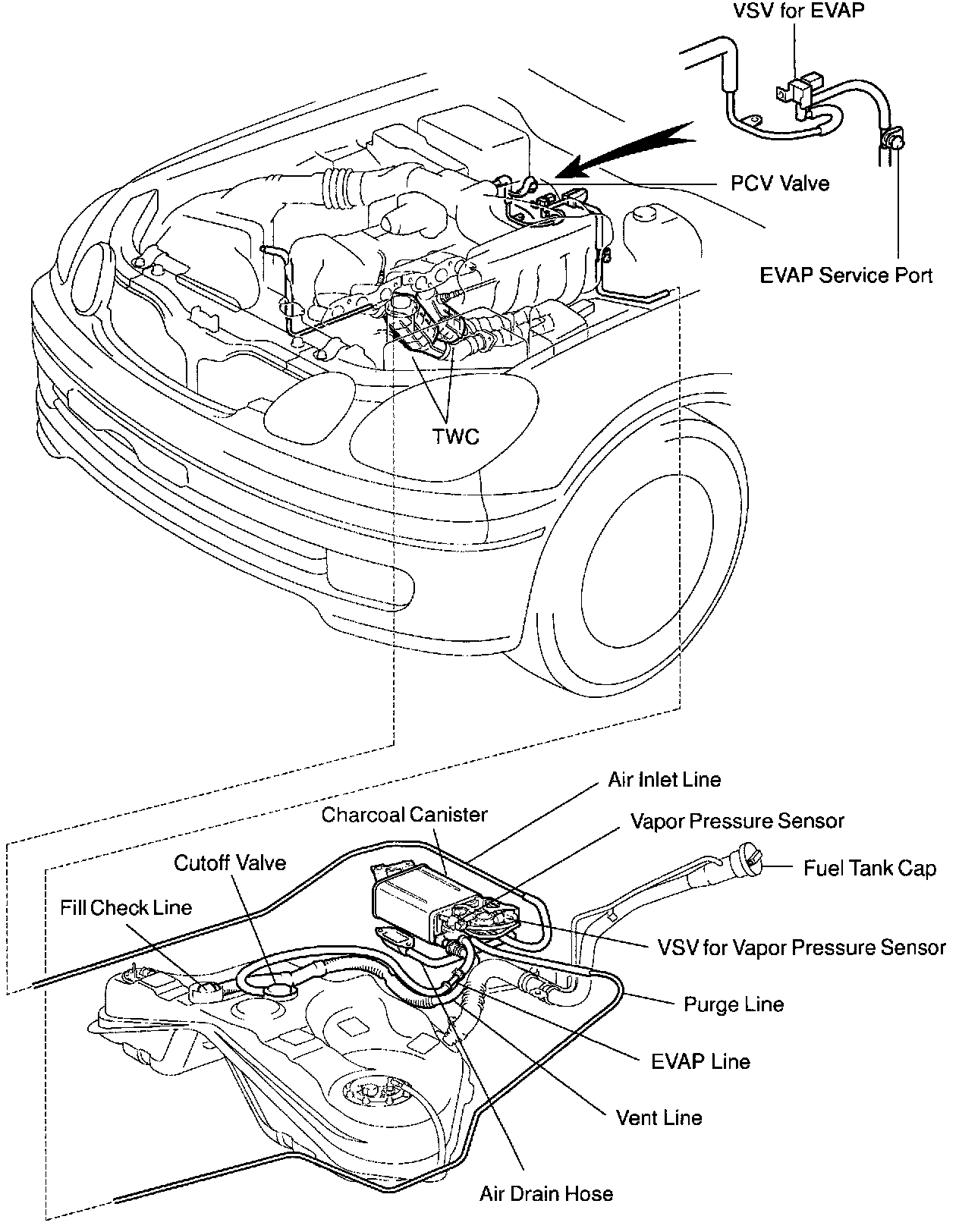 VSV for EVAP

PCV Valve

EVAP Service Port

TWC

Air Inlet Line

Charcoal Canister

Vapor Pressure Sensor

Cutoff Valve

Fuel Tank Cap

Fill Check Line

VSV for Vapor Pressure Sensor

Purge Line

EVAP Line

Vent Line

Air Drain Hose