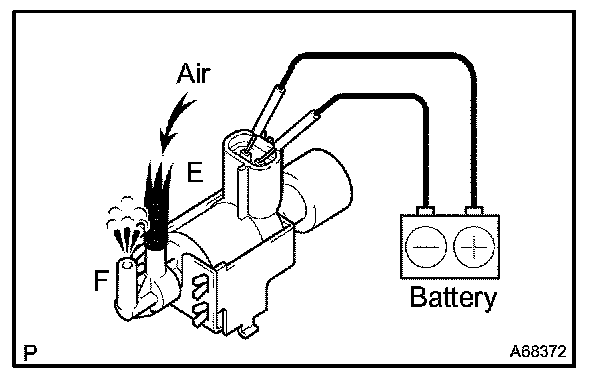 Air

E

F

Battery

P

A68372