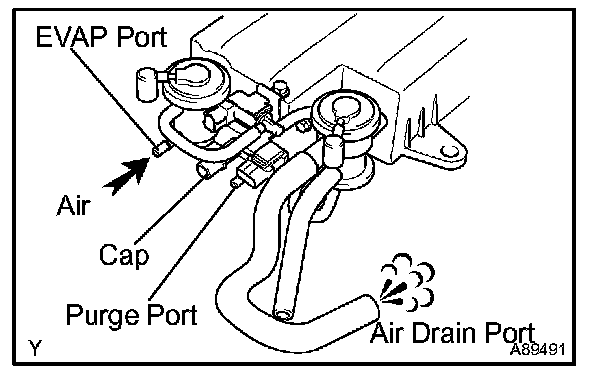 EVAP Port
Air
Cap
Purge Port
Air Drain Port
Y
A89491