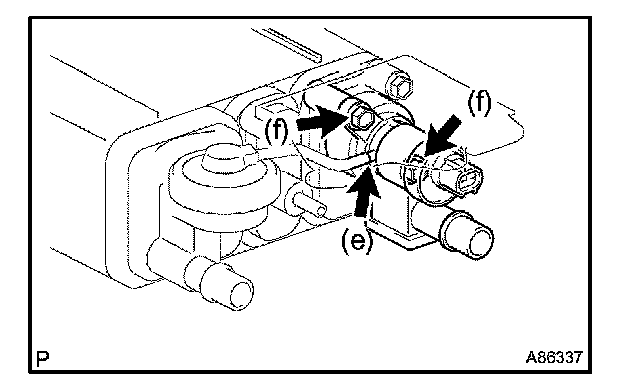 (f)
(f)
(e)
P
A86337