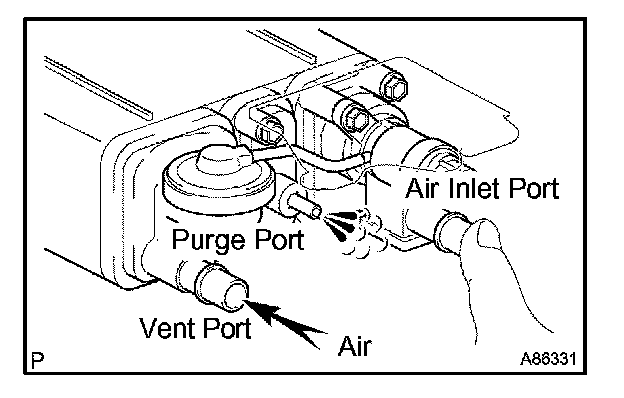 Air Inlet Port
Purge Port
Vent Port
Air
P
A86331