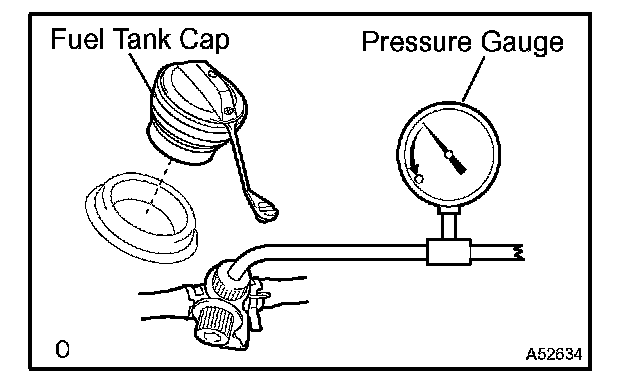 Fuel Tank Cap

Pressure Gauge

0

A52634