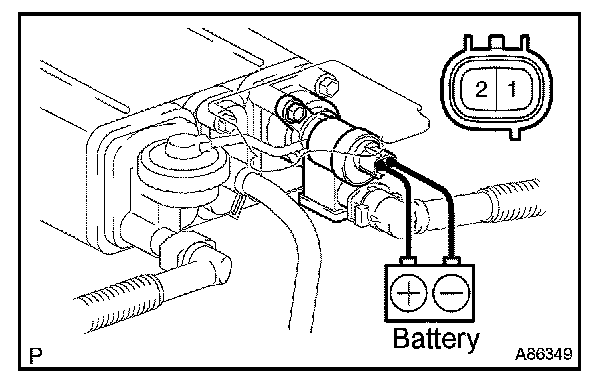 2 1

+ −

Battery

P

A86349