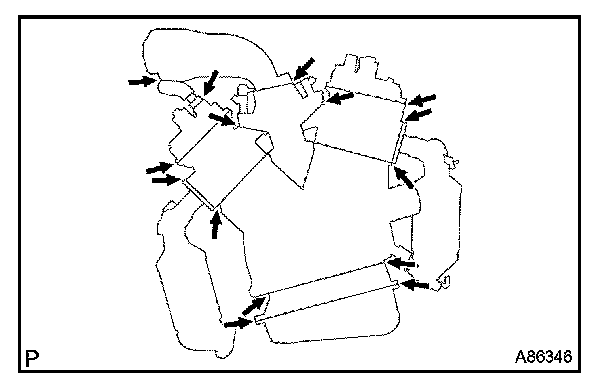 P

A86346