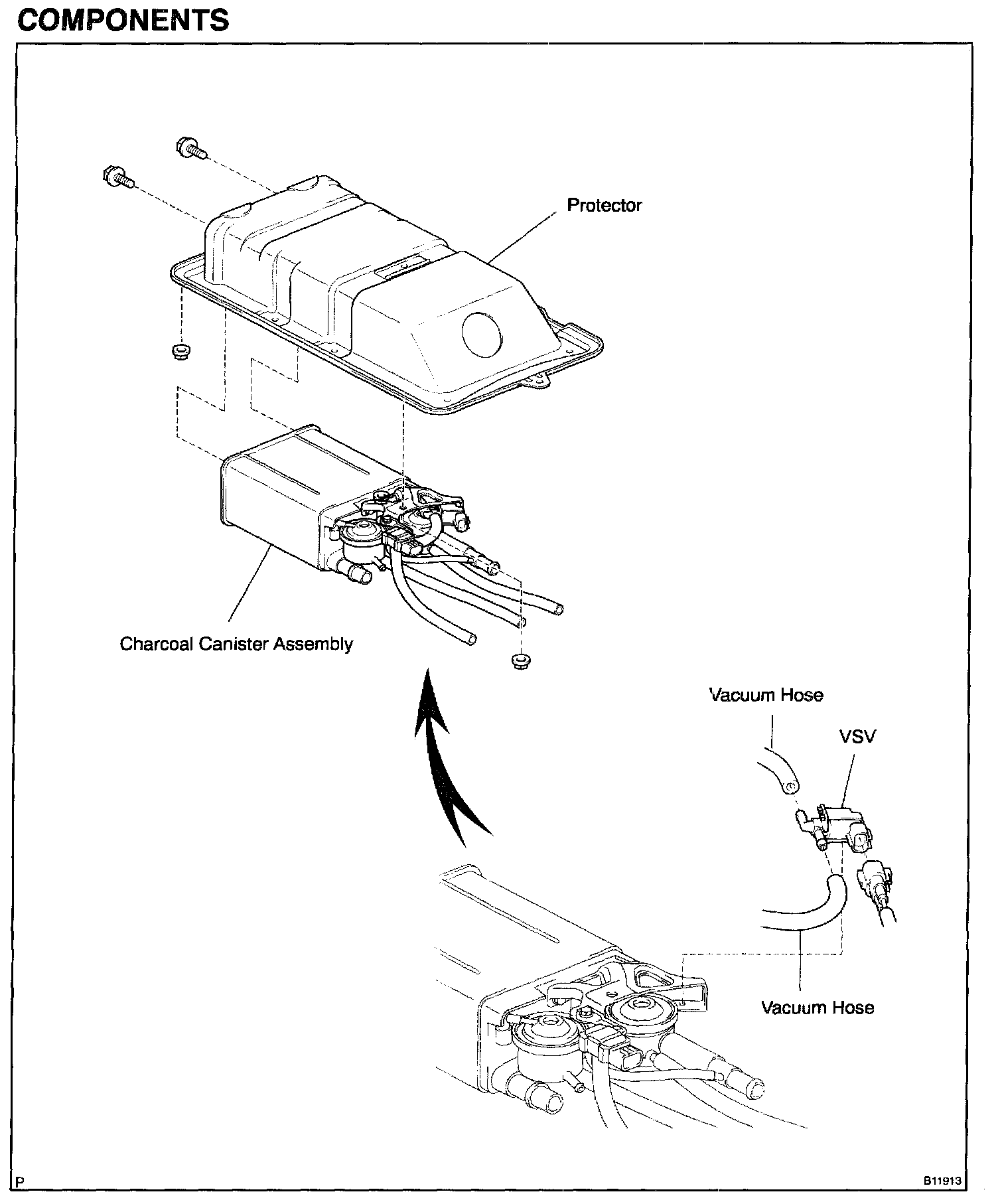 COMPONENTS

Protector

Charcoal Canister Assembly

Vacuum Hose

VSV

Vacuum Hose

P

B11913