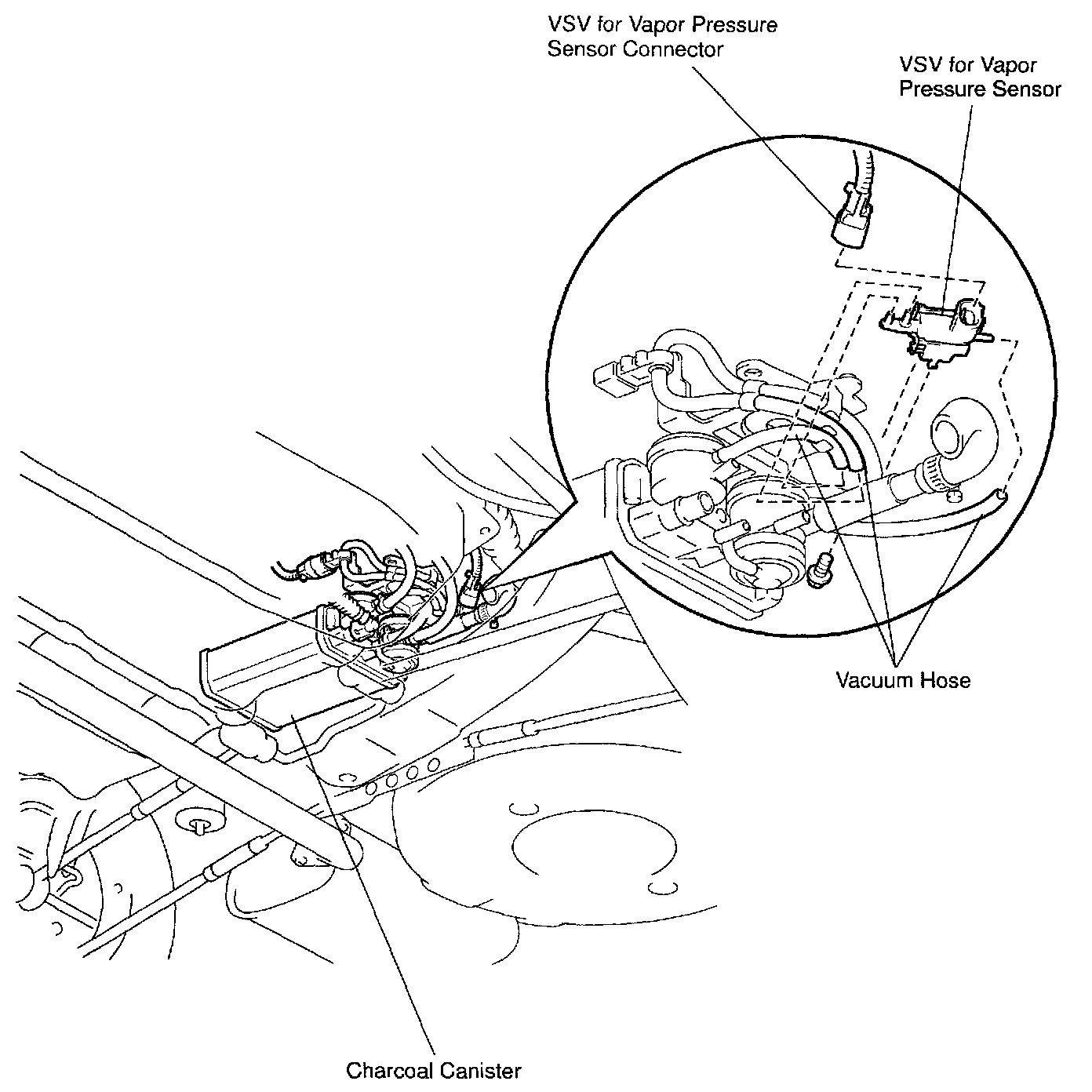 VSV for Vapor Pressure Sensor Connector

VSV for Vapor Pressure Sensor

Vacuum Hose

Charcoal Canister