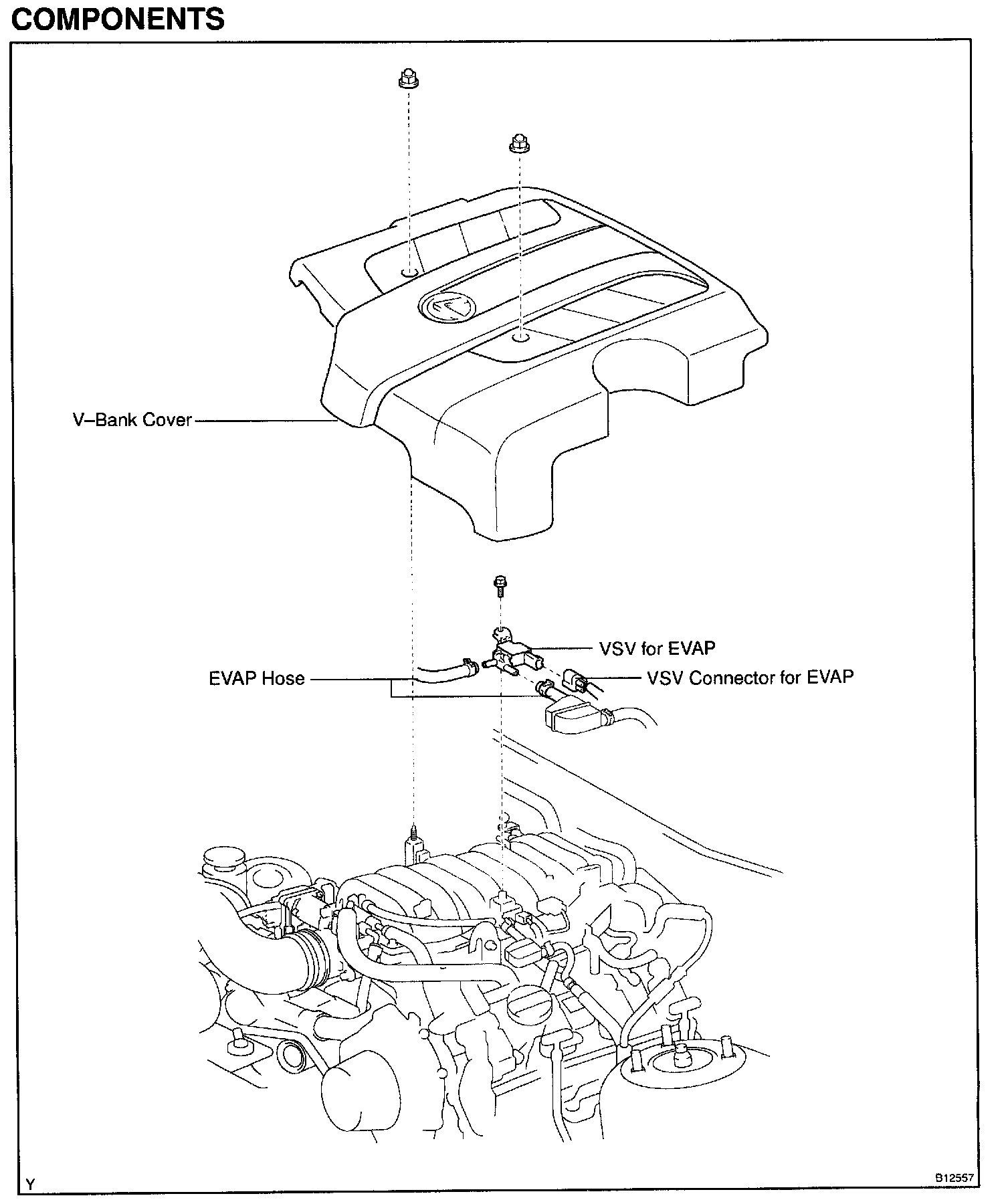 COMPONENTS

V–Bank Cover

VSV for EVAP

EVAP Hose

VSV Connector for EVAP

Y

B12557