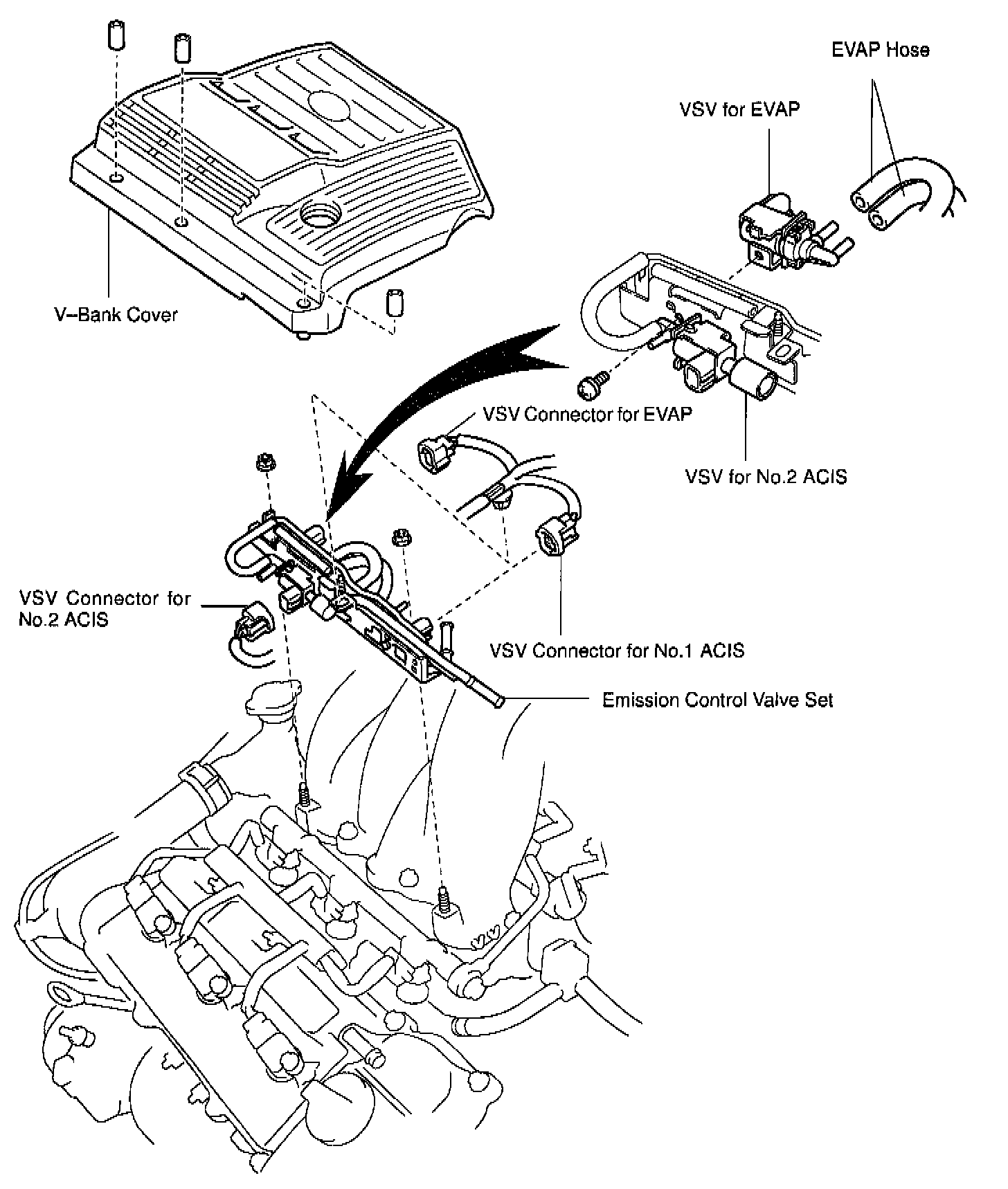 EVAP Hose

VSV for EVAP

V–Bank Cover

VSV Connector for EVAP

VSV for No.2 ACIS

VSV Connector for No.2 ACIS

VSV Connector for No.1 ACIS

Emission Control Valve Set