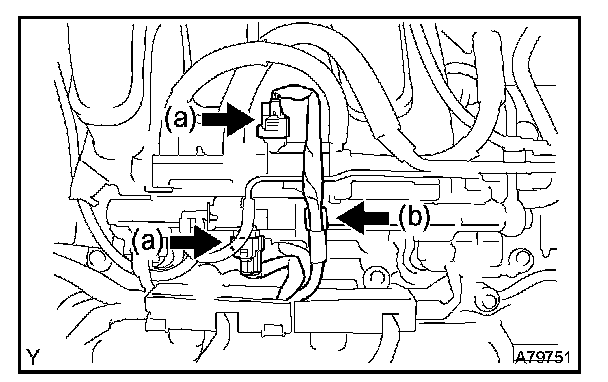 (a)
(b)
(a)
Y
A79751