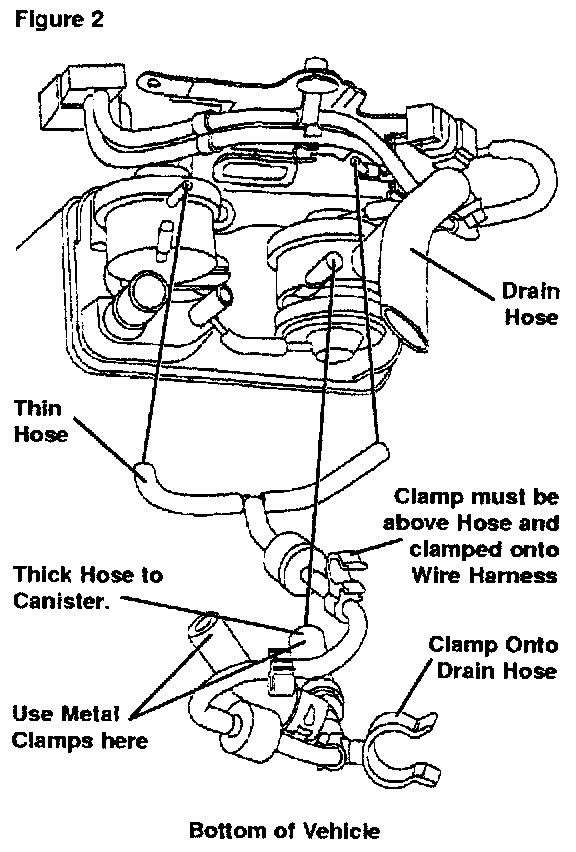 Figure 2

Drain Hose

Thin Hose

Clamp must be above Hose and clamped onto Wire Harness

Thick Hose to Canister.

Clamp Onto Drain Hose

Use Metal Clamps here

Bottom of Vehicle