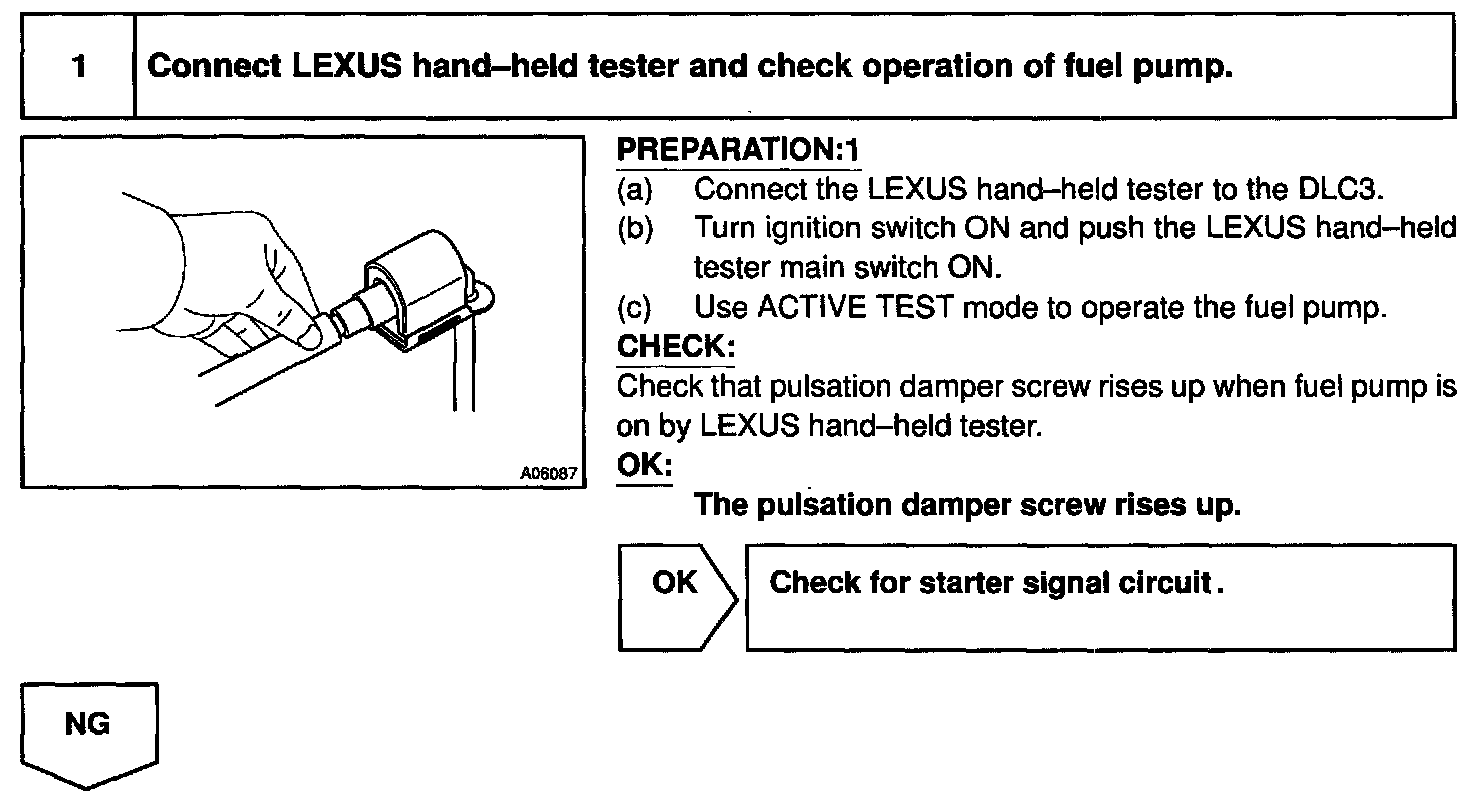 1 Connect LEXUS hand–held tester and check operation of fuel pump.

A06087

PREPARATION:1
(a) Connect the LEXUS hand–held tester to the DLC3.
(b) Turn ignition switch ON and push the LEXUS hand–held tester main switch ON.
(c) Use ACTIVE TEST mode to operate the fuel pump.
CHECK:
Check that pulsation damper screw rises up when fuel pump is on by LEXUS hand–held tester.
OK:
The pulsation damper screw rises up.

OK

Check for starter signal circuit.

NG