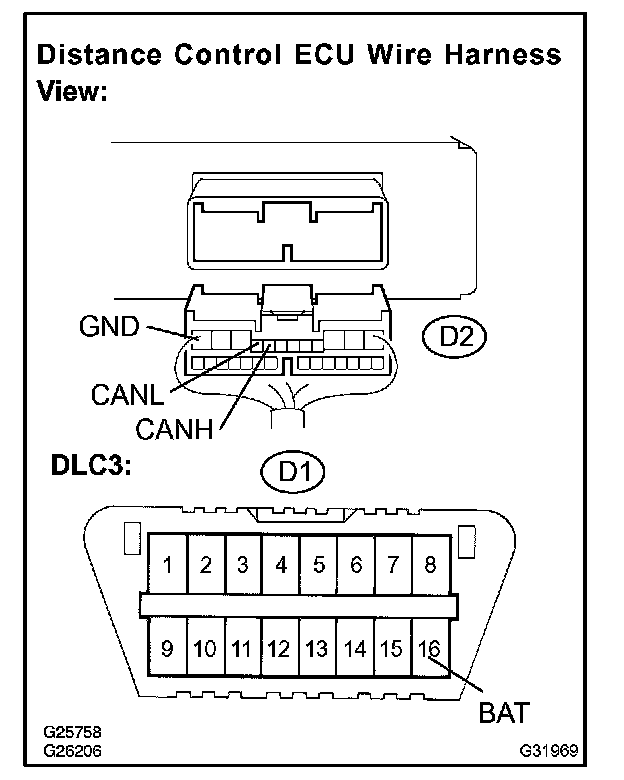 Distance Control ECU Wire Harness View:

GND
D2
CANL
CANH

DLC3:
D1

1 2 3 4 5 6 7 8
9 10 11 12 13 14 15 16

BAT

G25758
G26206
G31969