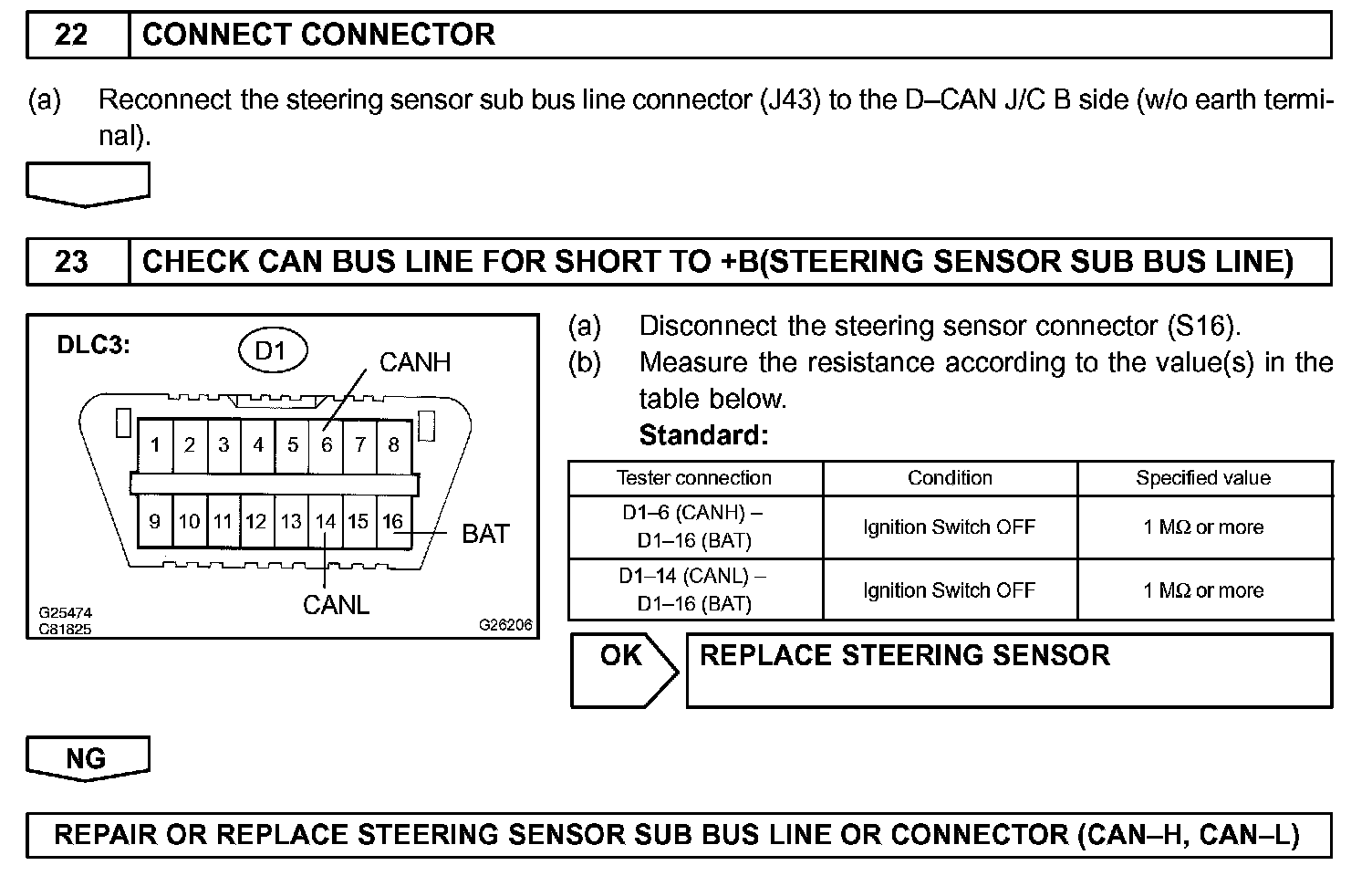 22 CONNECT CONNECTOR

(a) Reconnect the steering sensor sub bus line connector (J43) to the D–CAN J/C B side (w/o earth terminal).

23 CHECK CAN BUS LINE FOR SHORT TO +B(STEERING SENSOR SUB BUS LINE)

DLC3:
D1
CANH
1 2 3 4 5 6 7 8
9 10 11 12 13 14 15 16
BAT
CANL
G25474
C81825
G26206

(a) Disconnect the steering sensor connector (S16).
(b) Measure the resistance according to the value(s) in the table below.
Standard:

| Tester connection | Condition | Specified value |
|---|---|---|
| D1–6 (CANH) – D1–16 (BAT) | Ignition Switch OFF | 1 MΩ or more |
| D1–14 (CANL) – D1–16 (BAT) | Ignition Switch OFF | 1 MΩ or more |

OK REPLACE STEERING SENSOR

NG

REPAIR OR REPLACE STEERING SENSOR SUB BUS LINE OR CONNECTOR (CAN–H, CAN–L)