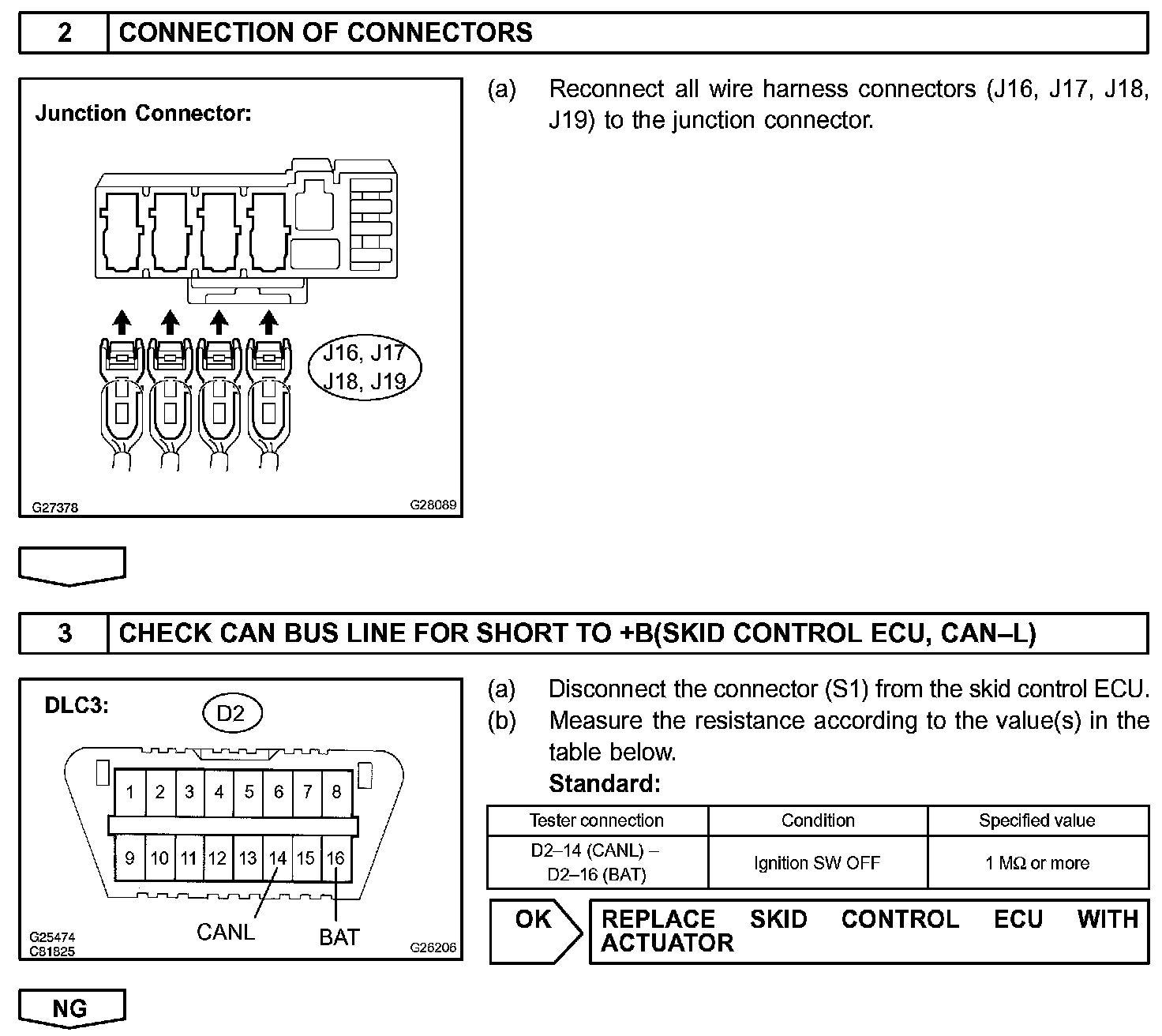 2 CONNECTION OF CONNECTORS

Junction Connector:

J16, J17
J18, J19

G27378 G28089

(a) Reconnect all wire harness connectors (J16, J17, J18, J19) to the junction connector.

3 CHECK CAN BUS LINE FOR SHORT TO +B(SKID CONTROL ECU, CAN–L)

DLC3:

D2

1 2 3 4 5 6 7 8
9 10 11 12 13 14 15 16

CANL BAT

G25474
C81825 G26206

(a) Disconnect the connector (S1) from the skid control ECU.
(b) Measure the resistance according to the value(s) in the table below.
Standard:

| Tester connection | Condition | Specified value |
|---|---|---|
| D2–14 (CANL) – D2–16 (BAT) | Ignition SW OFF | 1 MΩ or more |

OK REPLACE SKID CONTROL ECU WITH ACTUATOR

NG