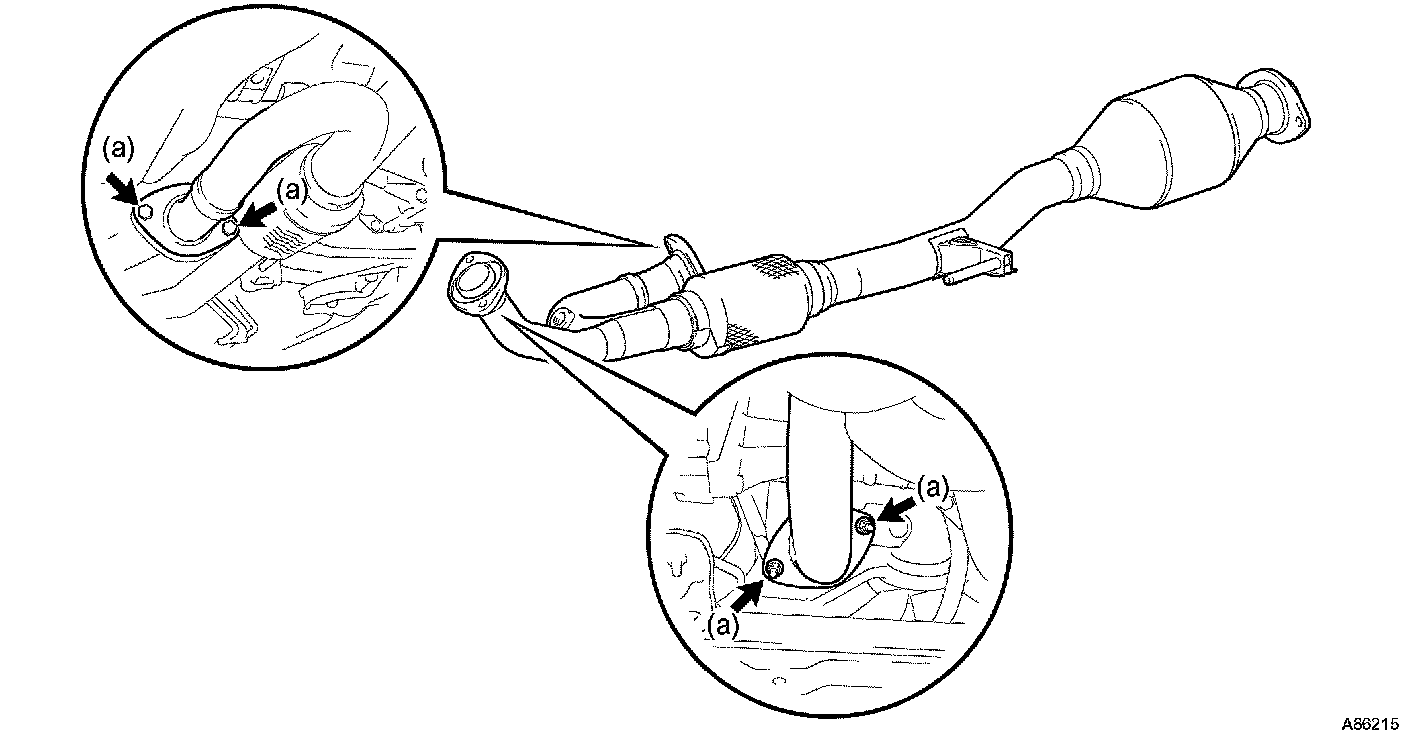 (a)
(a)
(a)
(a)
A86215