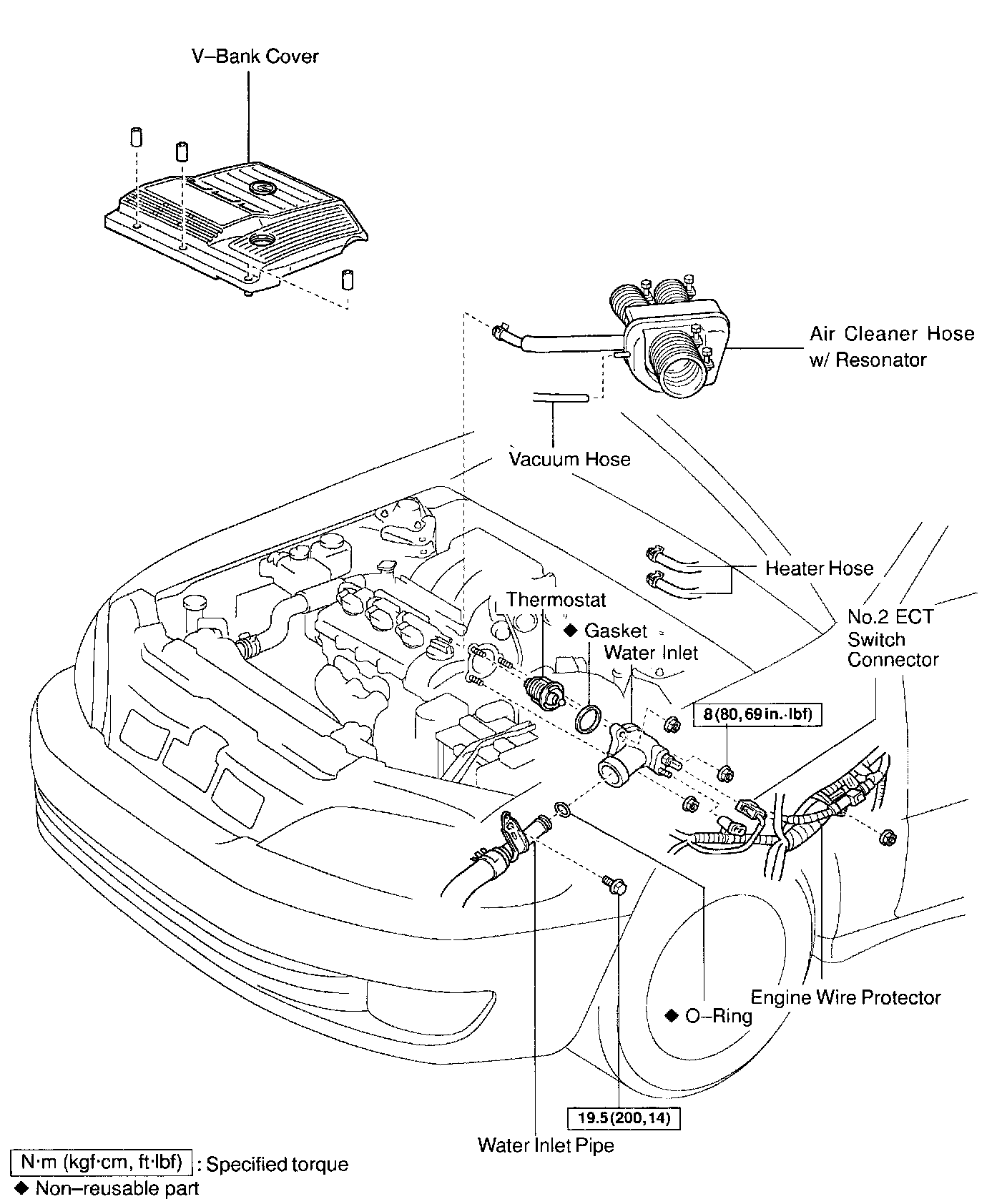 V–Bank Cover

Air Cleaner Hose w/ Resonator

Vacuum Hose

Heater Hose

Thermostat

◆ Gasket

Water Inlet

No.2 ECT Switch Connector

8 (80, 69 in.·lbf)

Engine Wire Protector

◆ O–Ring

19.5 (200, 14)

Water Inlet Pipe

N·m (kgf·cm, ft·lbf) : Specified torque

◆ Non–reusable part