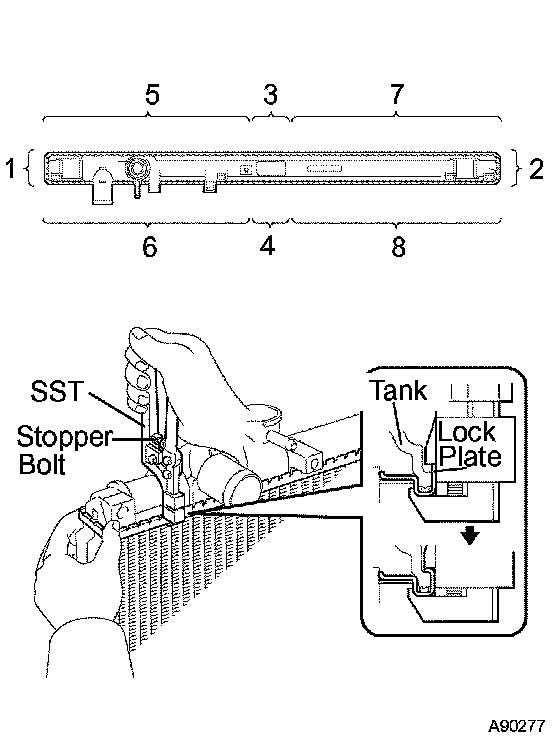 5
3
7
1
2
6
4
8

SST
Stopper Bolt
Tank
Lock Plate

A90277