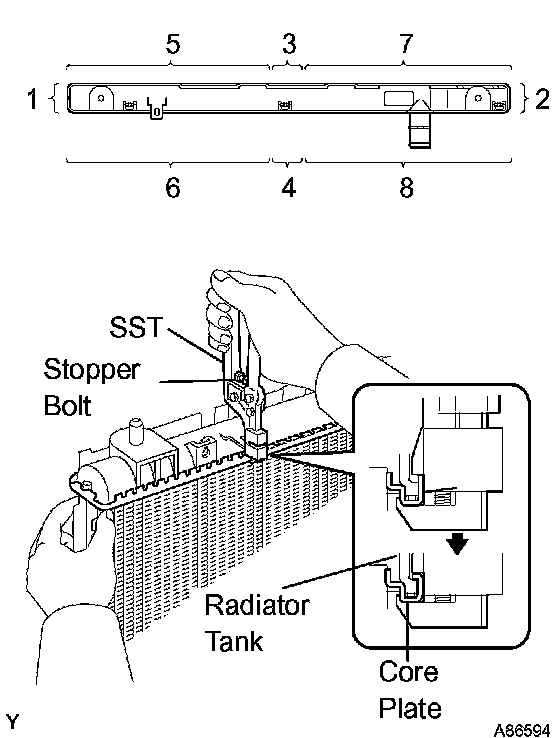 5
3
7
1
2
6
4
8

SST
Stopper Bolt
Radiator Tank
Core Plate

Y
A86594