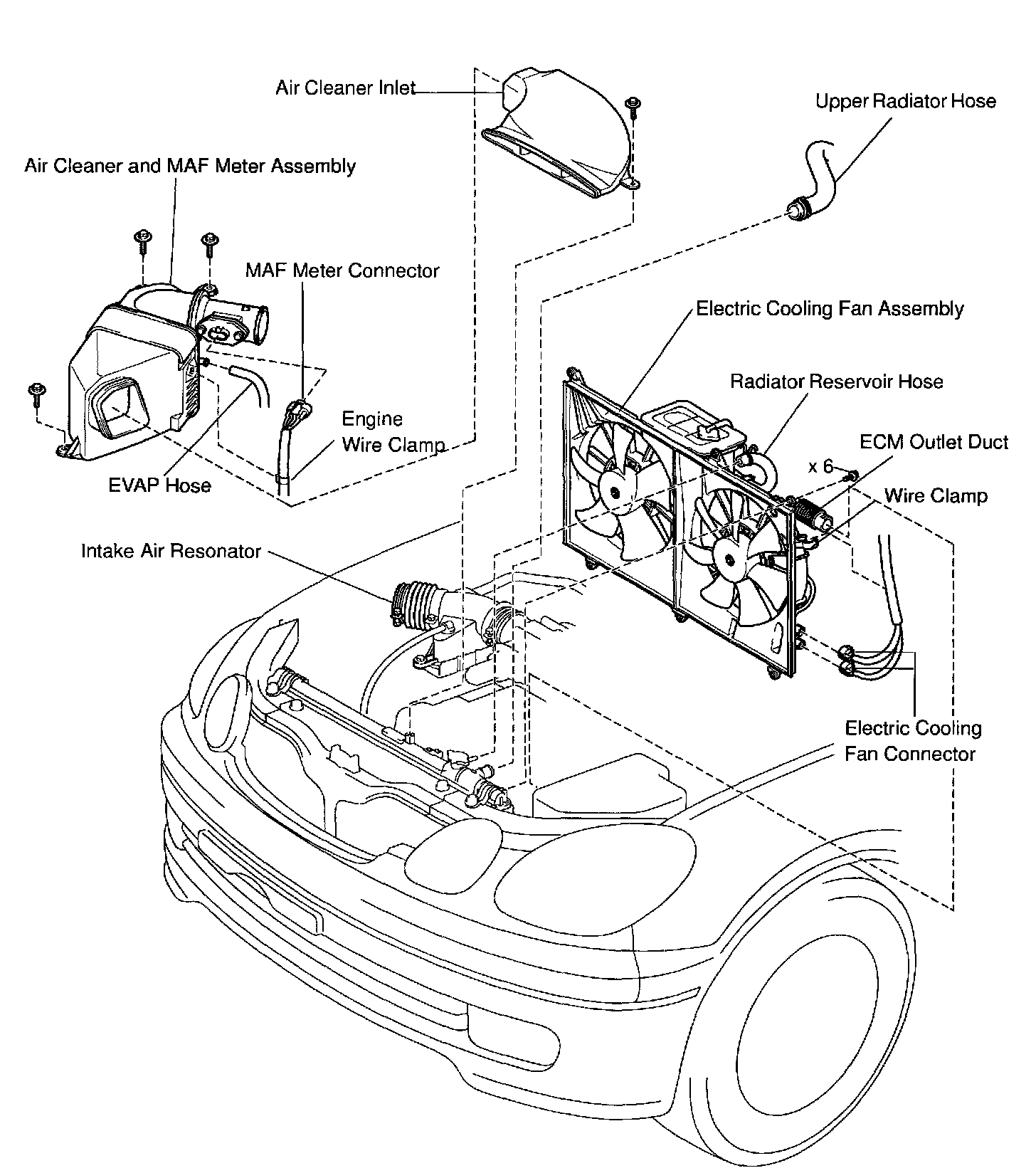 Air Cleaner Inlet

Upper Radiator Hose

Air Cleaner and MAF Meter Assembly

MAF Meter Connector

Electric Cooling Fan Assembly

Radiator Reservoir Hose

Engine Wire Clamp

ECM Outlet Duct

x 6

EVAP Hose

Wire Clamp

Intake Air Resonator

Electric Cooling Fan Connector