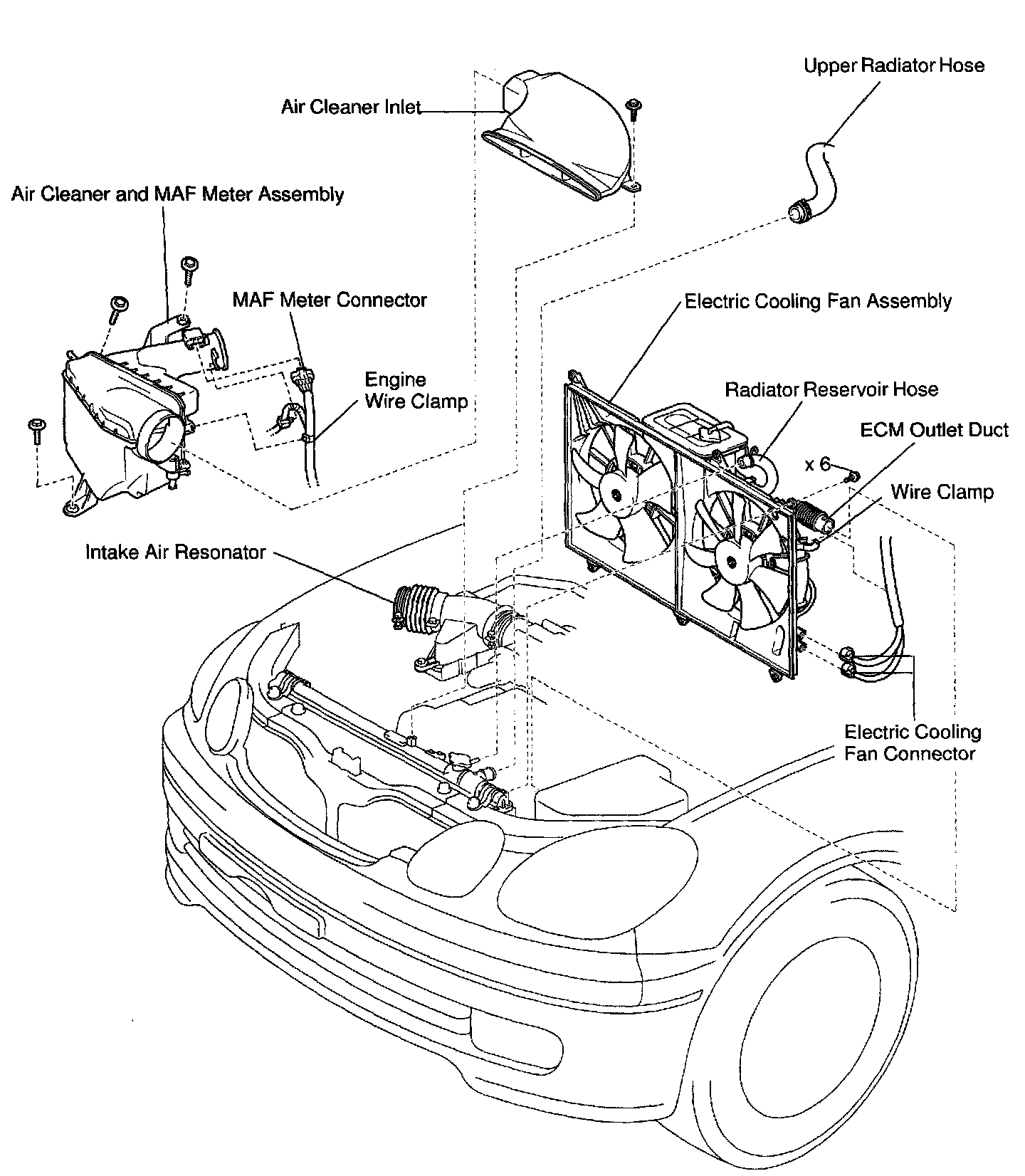 Upper Radiator Hose

Air Cleaner Inlet

Air Cleaner and MAF Meter Assembly

MAF Meter Connector

Electric Cooling Fan Assembly

Engine Wire Clamp

Radiator Reservoir Hose

ECM Outlet Duct

x 6

Wire Clamp

Intake Air Resonator

Electric Cooling Fan Connector