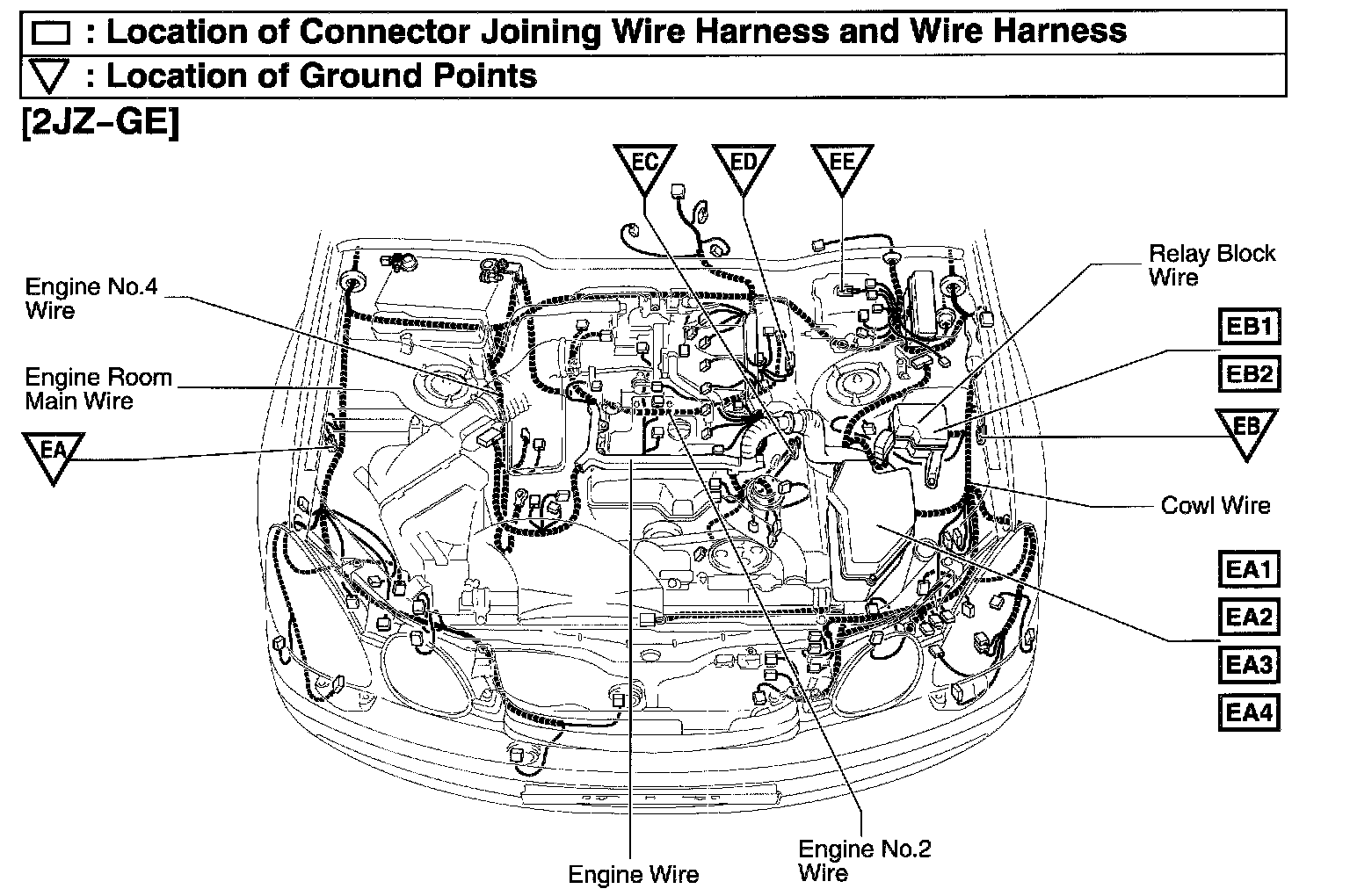 : Location of Connector Joining Wire Harness and Wire Harness
: Location of Ground Points
[2JZ–GE]

EC
ED
EE

Engine No.4 Wire

Engine Room Main Wire

EA

Relay Block Wire

EB1
EB2
EB

Cowl Wire

EA1
EA2
EA3
EA4

Engine Wire

Engine No.2 Wire