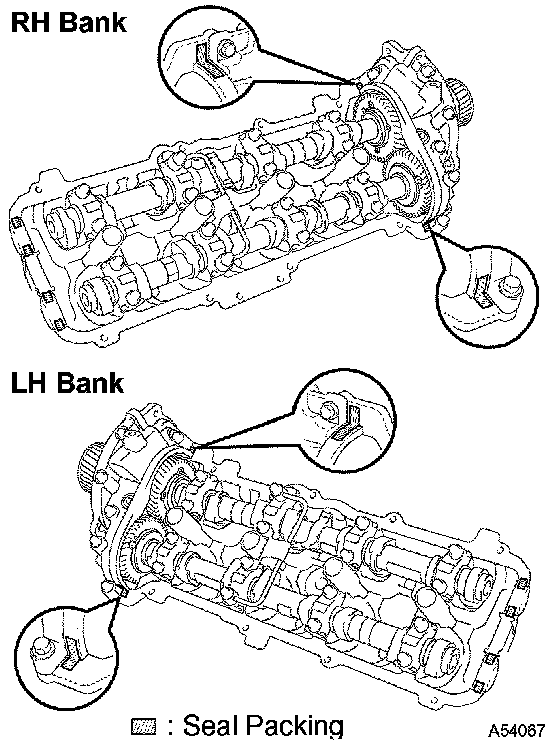 RH Bank

LH Bank

: Seal Packing

A54067