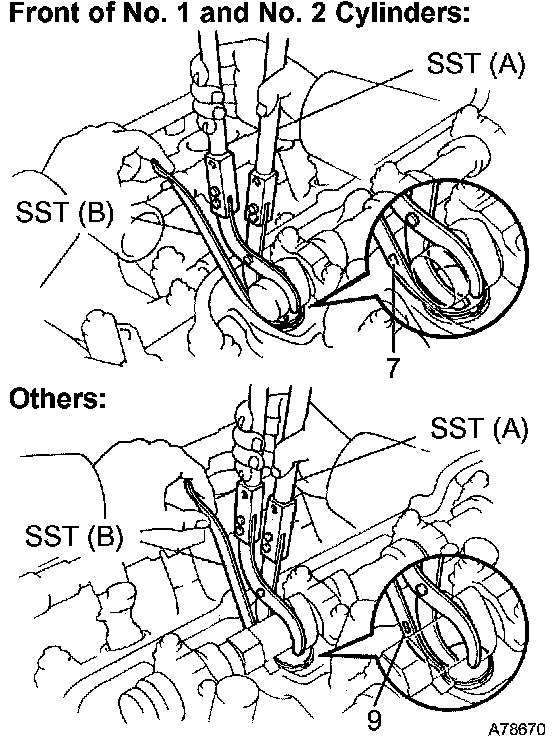 Front of No. 1 and No. 2 Cylinders:

SST (A)

SST (B)

7

Others:

SST (A)

SST (B)

9

A78670