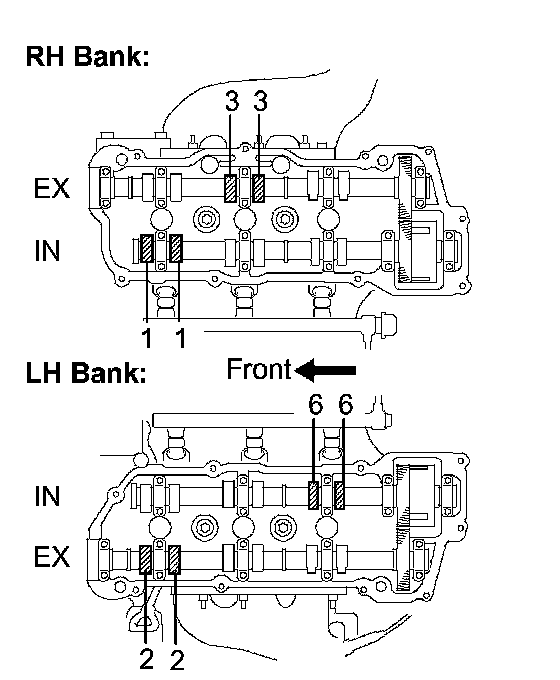 RH Bank:

3 3

EX

IN

1 1

LH Bank:

Front

6 6

IN

EX

2 2