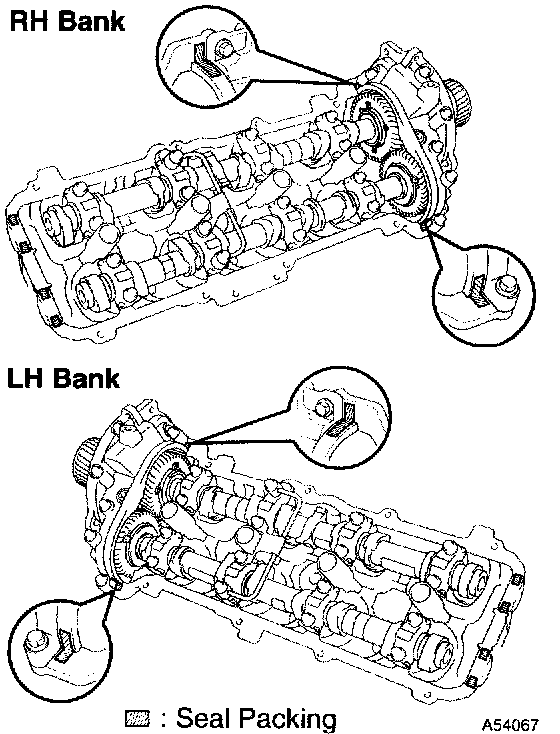 RH Bank

LH Bank

: Seal Packing

A54067