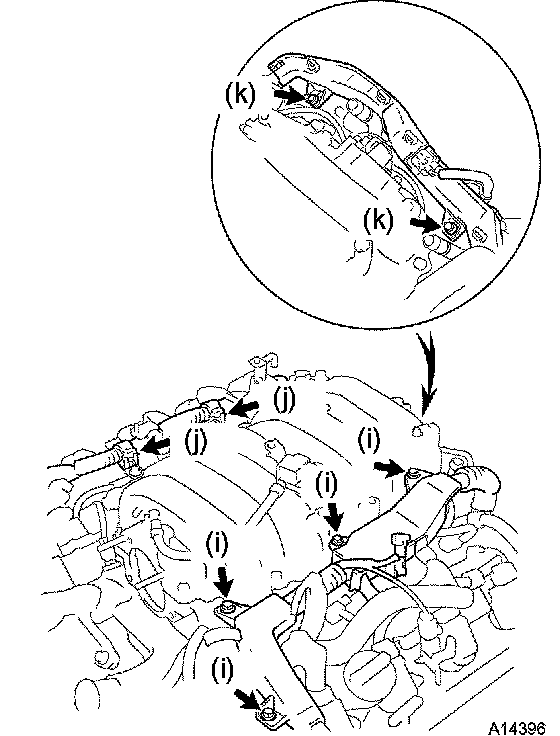 (k)
(k)
(j)
(j)
(i)
(i)
(i)
(i)
A14396