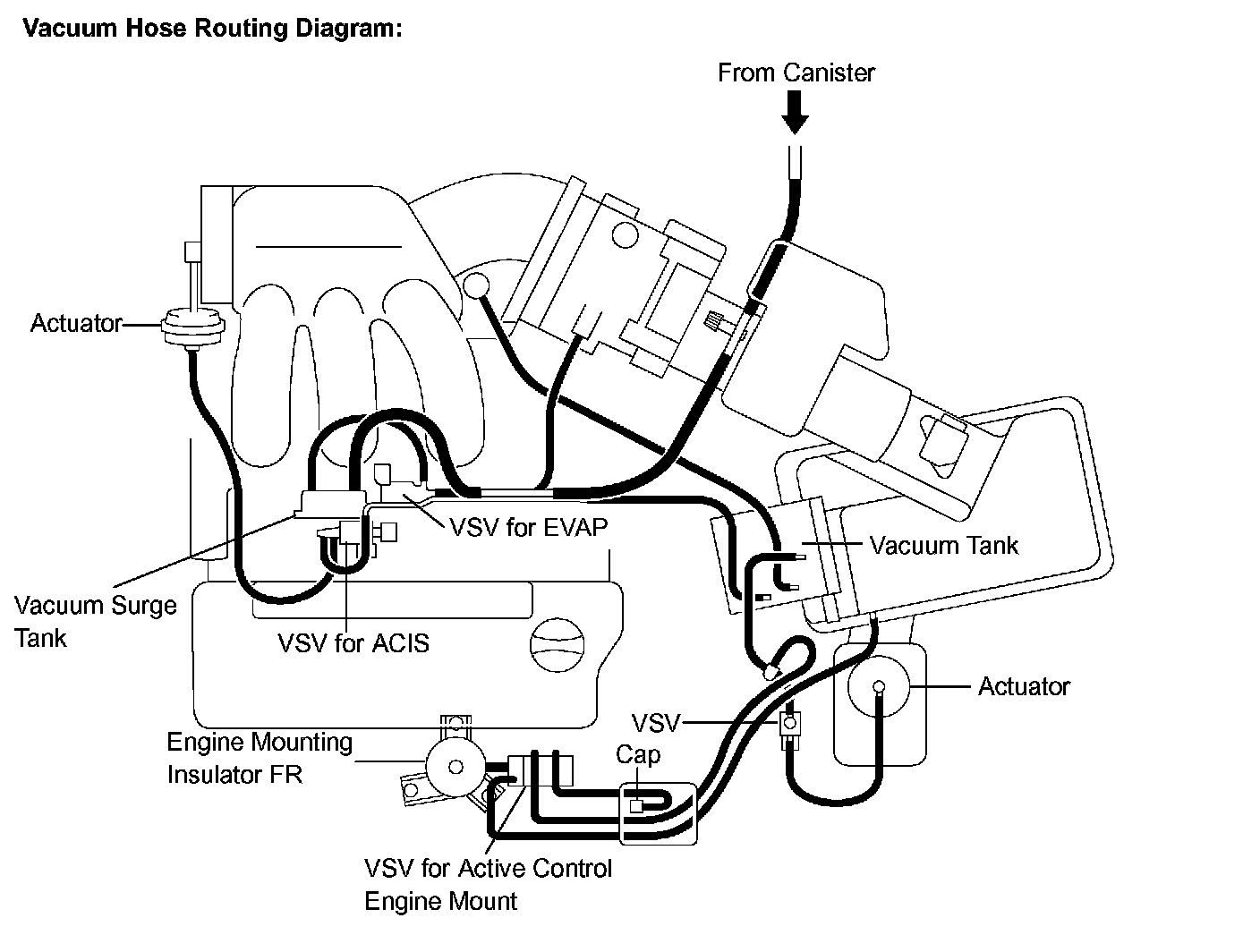 Vacuum Hose Routing Diagram:

From Canister

Actuator

VSV for EVAP

Vacuum Tank

Vacuum Surge Tank

VSV for ACIS

Actuator

VSV

Engine Mounting Insulator FR

Cap

VSV for Active Control Engine Mount