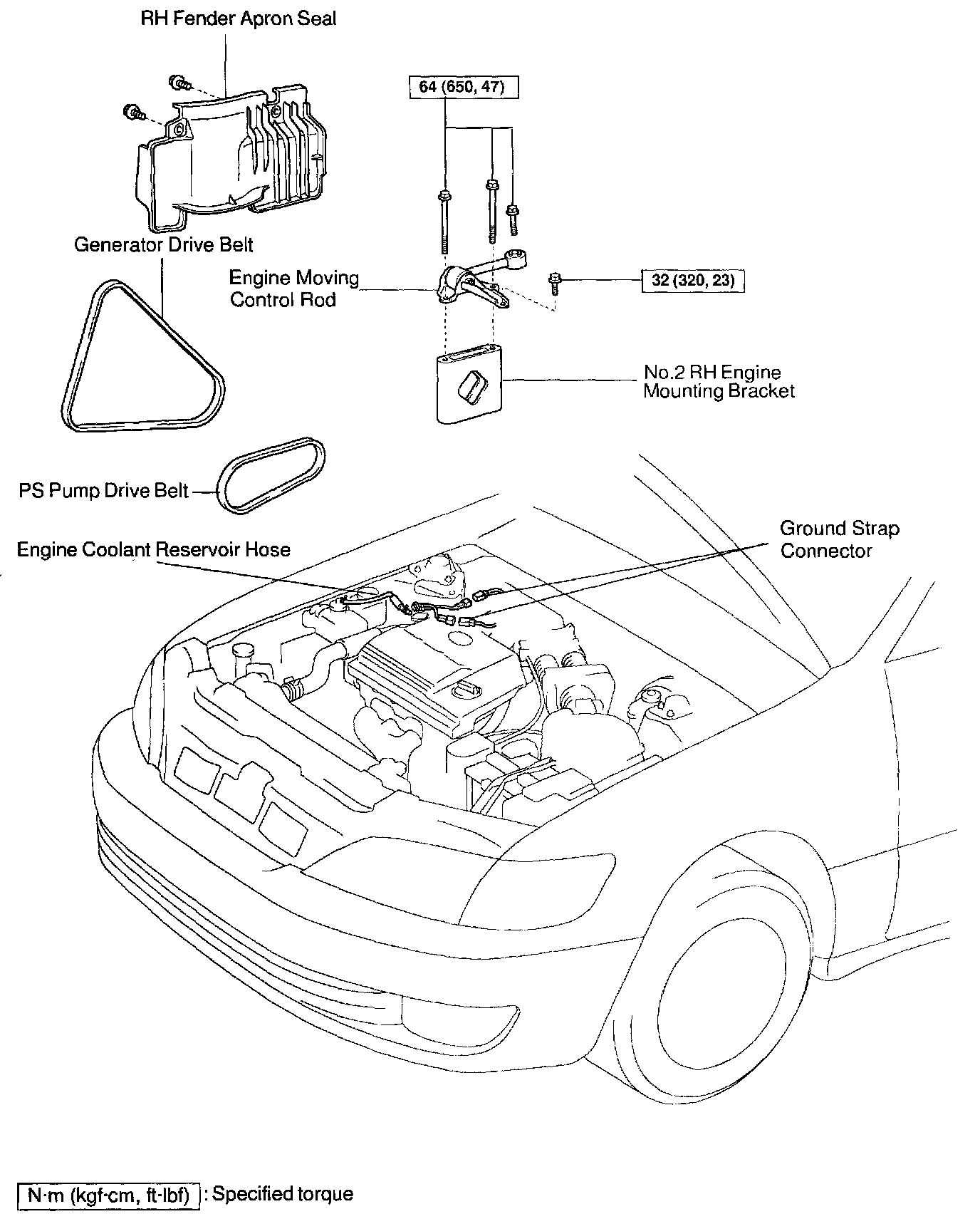 RH Fender Apron Seal

64 (650, 47)

Generator Drive Belt

Engine Moving Control Rod

32 (320, 23)

No.2 RH Engine Mounting Bracket

PS Pump Drive Belt

Engine Coolant Reservoir Hose

Ground Strap Connector

N·m (kgf·cm, ft·lbf) : Specified torque