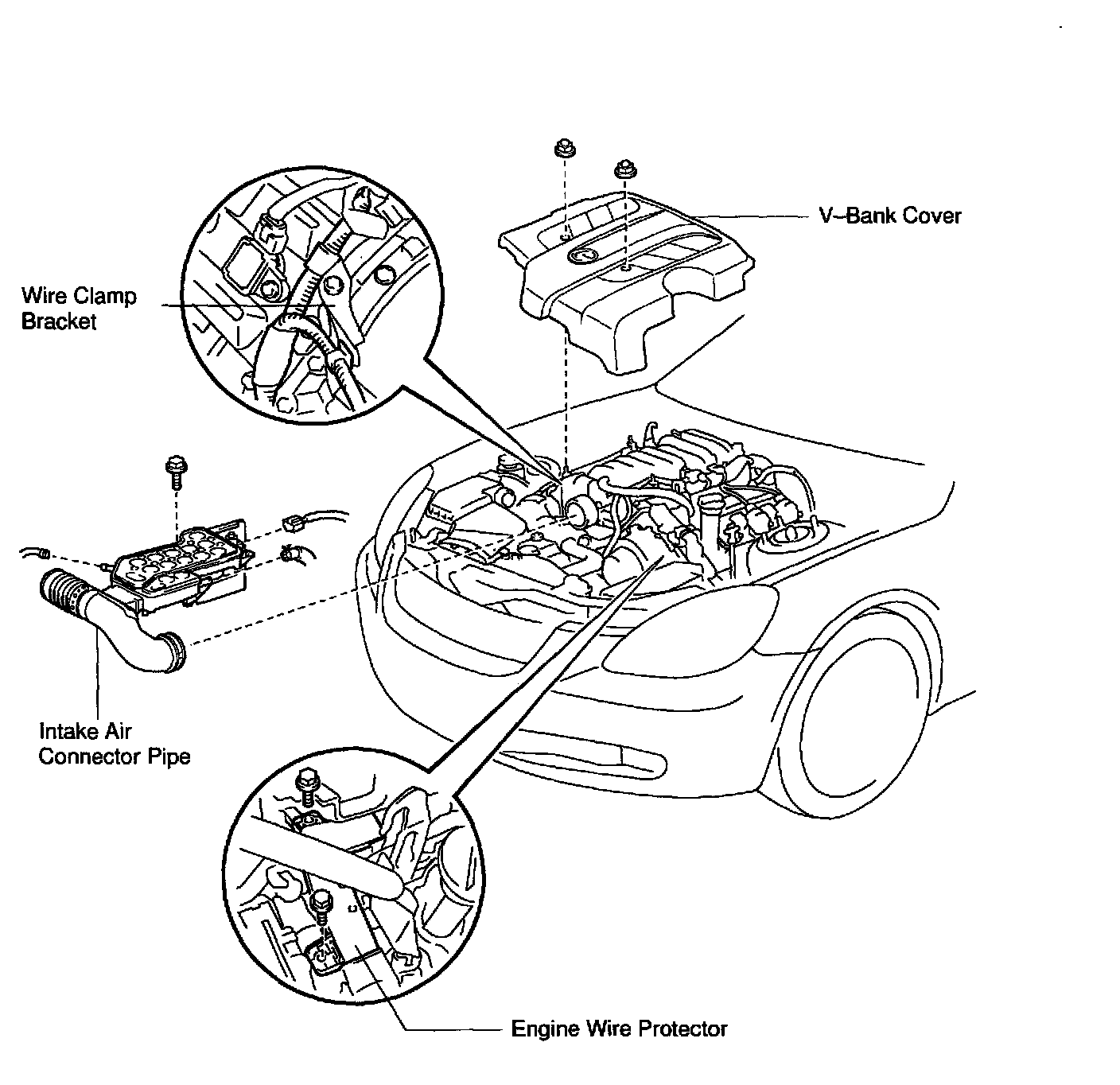 V–Bank Cover

Wire Clamp Bracket

Intake Air Connector Pipe

Engine Wire Protector