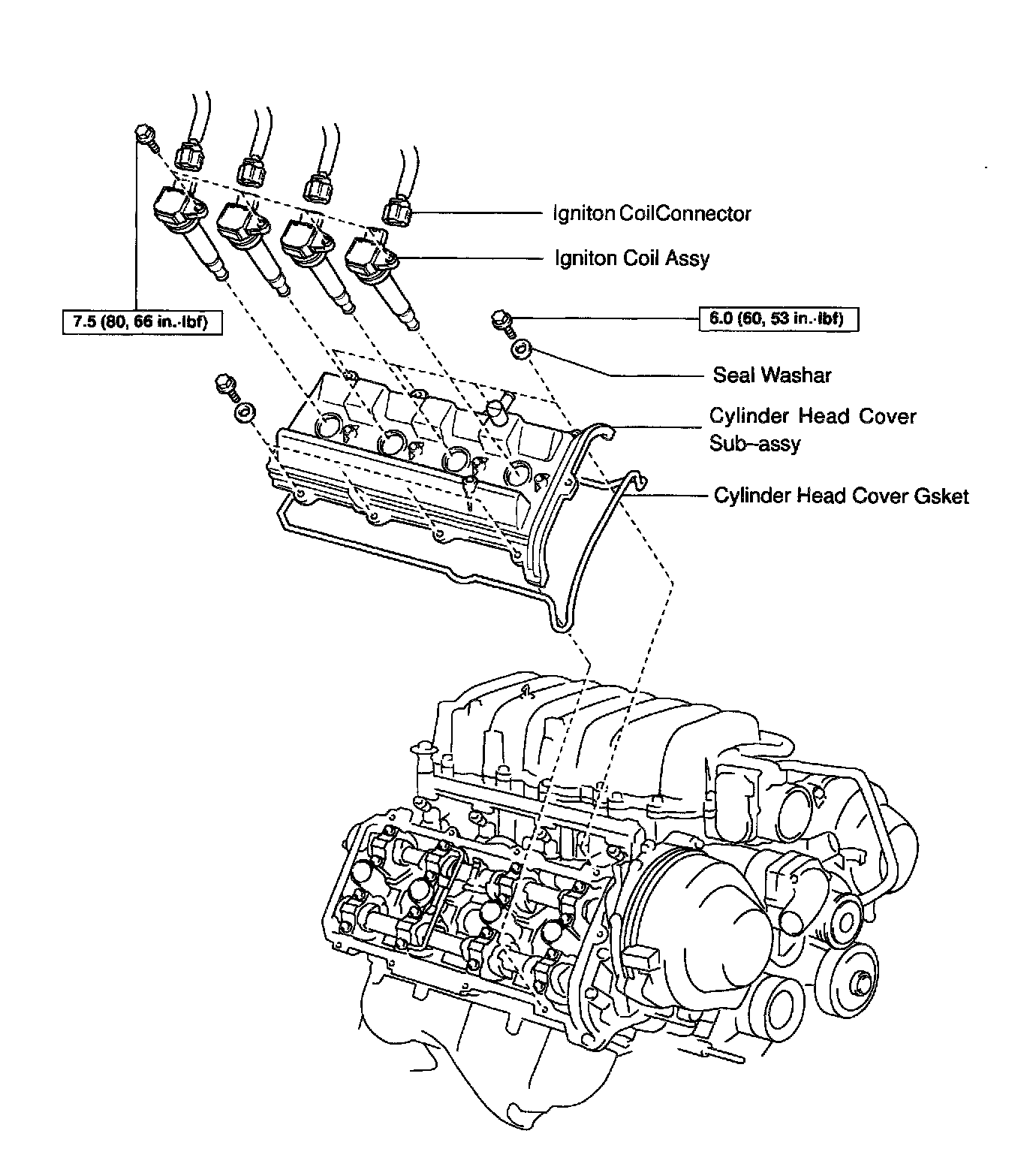 Igniton CoilConnector

Igniton Coil Assy

7.5 (80, 66 in.·lbf)

6.0 (60, 53 in.·lbf)

Seal Washar

Cylinder Head Cover Sub–assy

Cylinder Head Cover Gsket