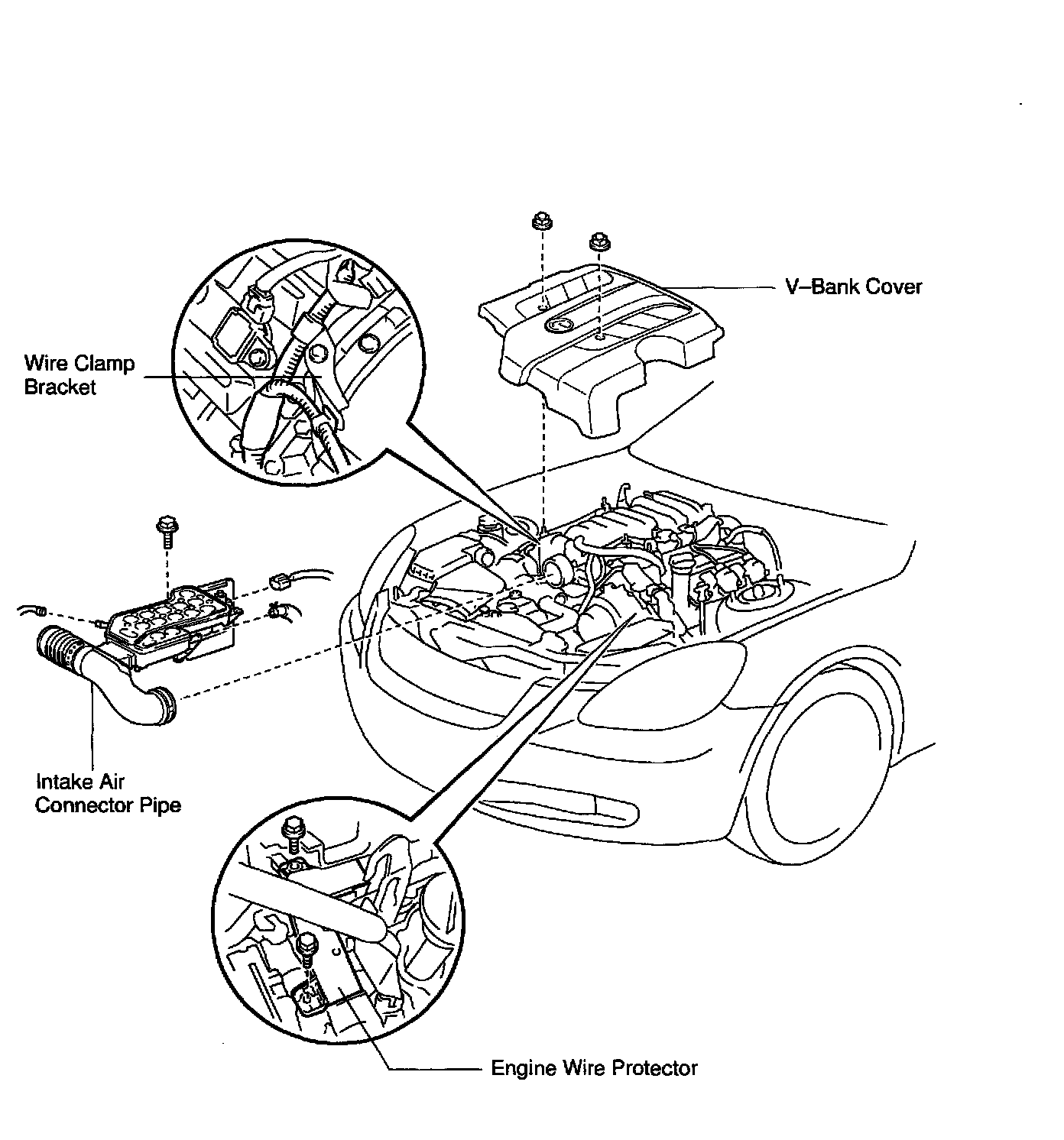 V–Bank Cover

Wire Clamp
Bracket

Intake Air
Connector Pipe

Engine Wire Protector