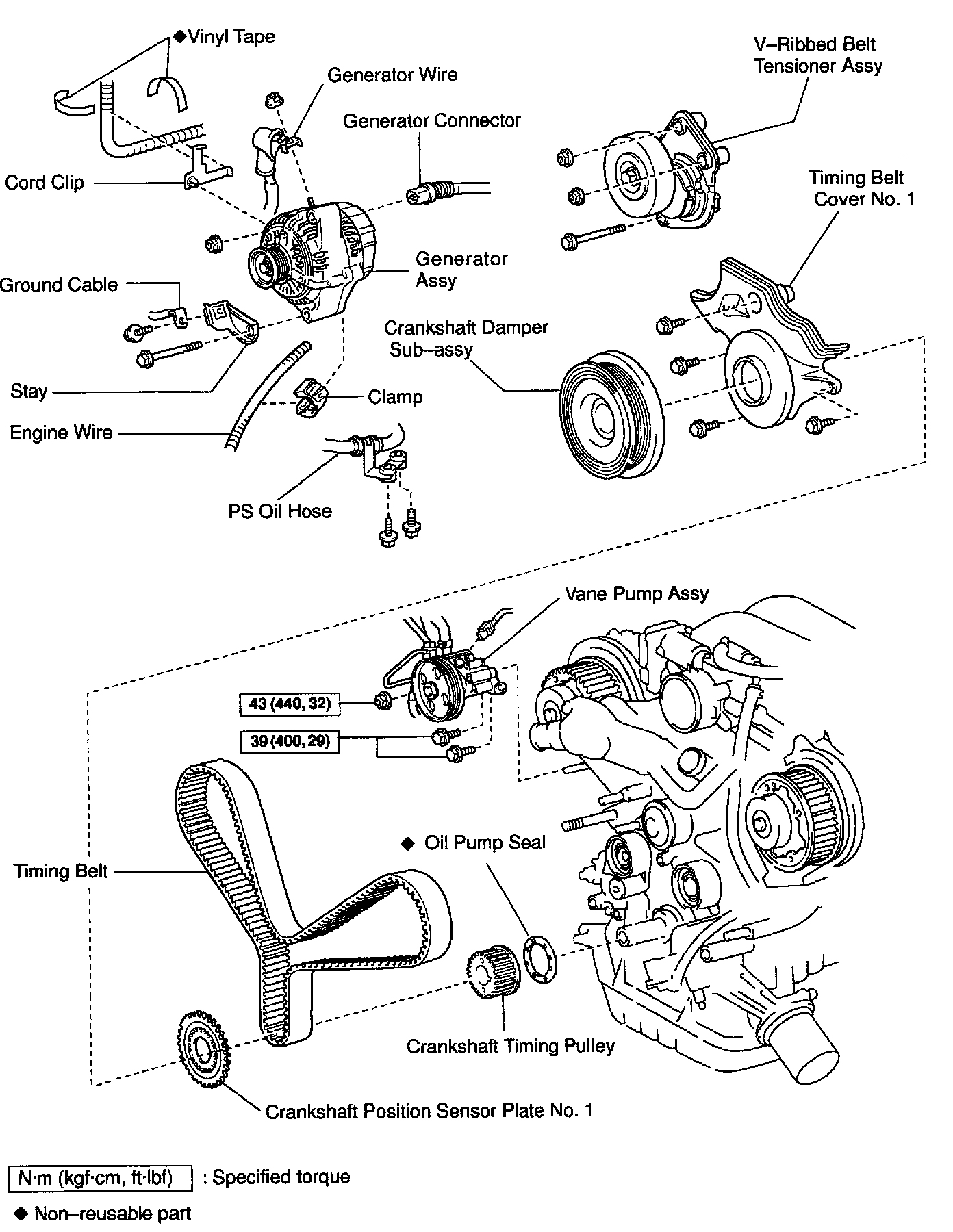 ◆Vinyl Tape

Generator Wire

V–Ribbed Belt Tensioner Assy

Generator Connector

Cord Clip

Timing Belt Cover No. 1

Generator Assy

Ground Cable

Crankshaft Damper Sub–assy

Stay

Clamp

Engine Wire

PS Oil Hose

Vane Pump Assy

43 (440, 32)

39 (400, 29)

◆ Oil Pump Seal

Timing Belt

Crankshaft Timing Pulley

Crankshaft Position Sensor Plate No. 1

N·m (kgf·cm, ft·lbf) : Specified torque

◆ Non–reusable part