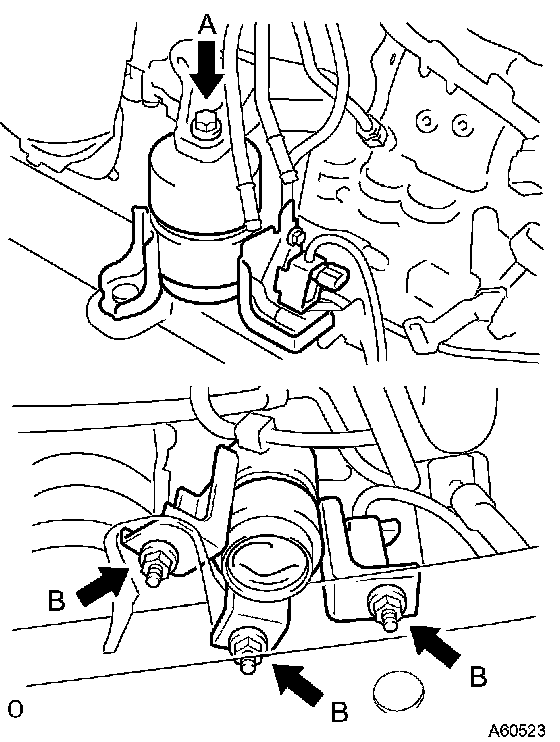 A

B

B

B

O

A60523