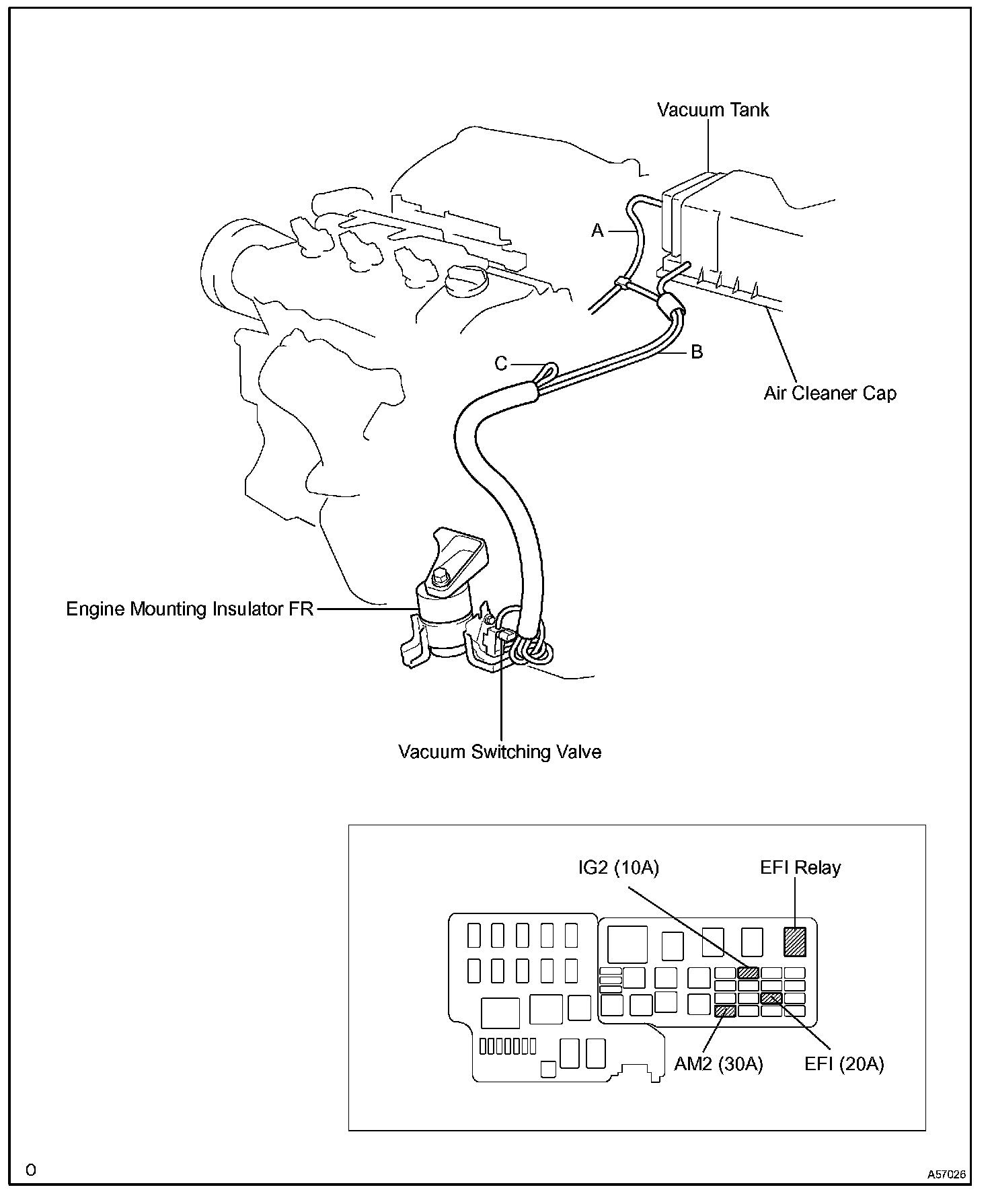 Vacuum Tank

A

B

C

Air Cleaner Cap

Engine Mounting Insulator FR

Vacuum Switching Valve

IG2 (10A)

EFI Relay

AM2 (30A)

EFI (20A)

O

A57026