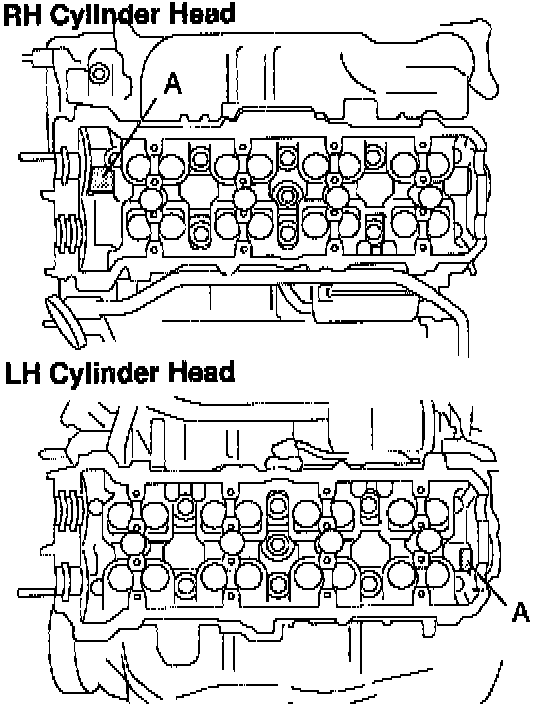 RH Cylinder Head

A

LH Cylinder Head

A