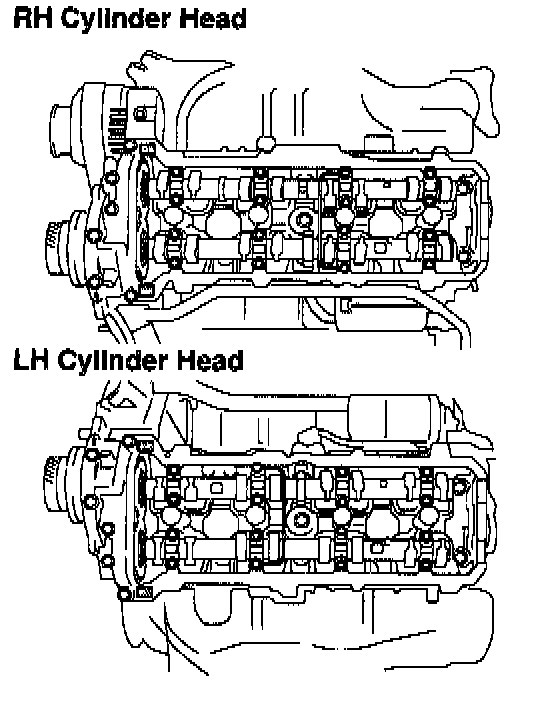 RH Cylinder Head

LH Cylinder Head