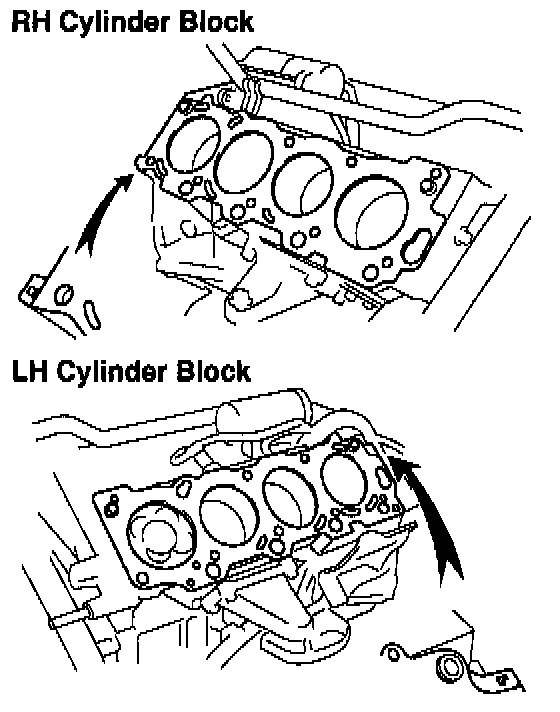 RH Cylinder Block

LH Cylinder Block