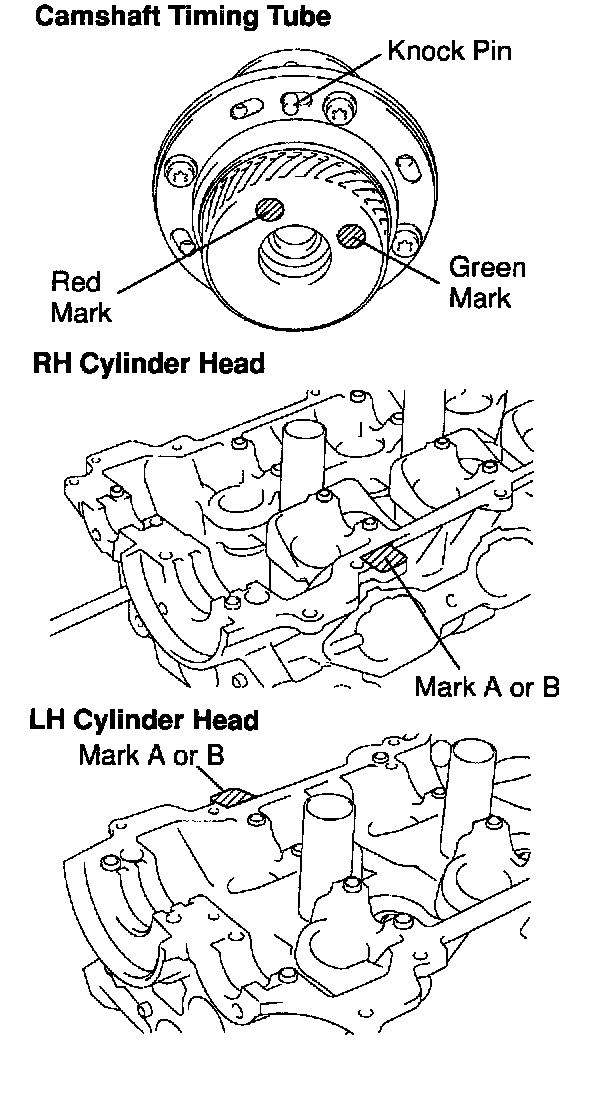 Camshaft Timing Tube

Knock Pin

Red Mark

Green Mark

RH Cylinder Head

Mark A or B

LH Cylinder Head

Mark A or B