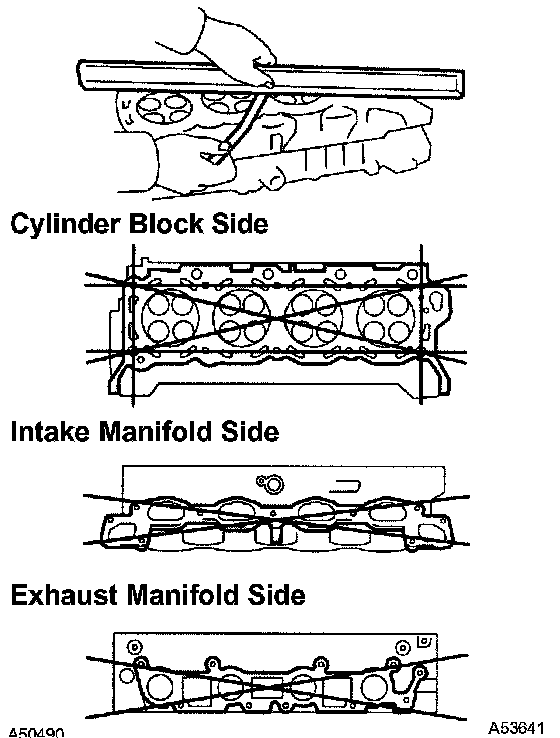 Cylinder Block Side

Intake Manifold Side

Exhaust Manifold Side

A50490

A53641